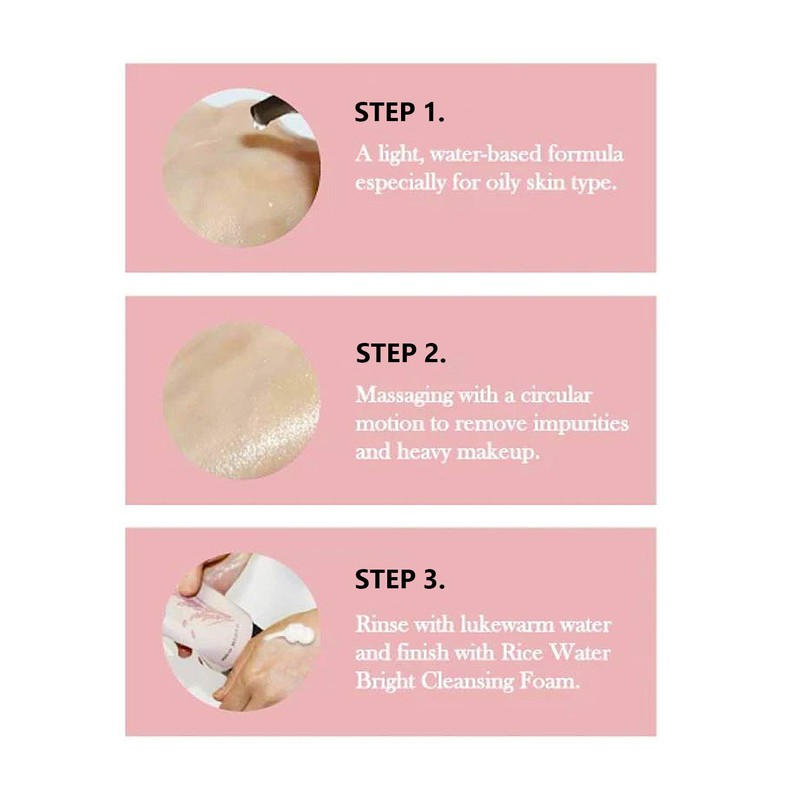 STEP 1.
A light, water-based formula especially for oily skin type.

STEP 2.
Massaging with a circular motion to remove impurities and heavy makeup.

STEP 3.
Rinse with lukewarm water and finish with Rice Water Bright Cleansing Foam.