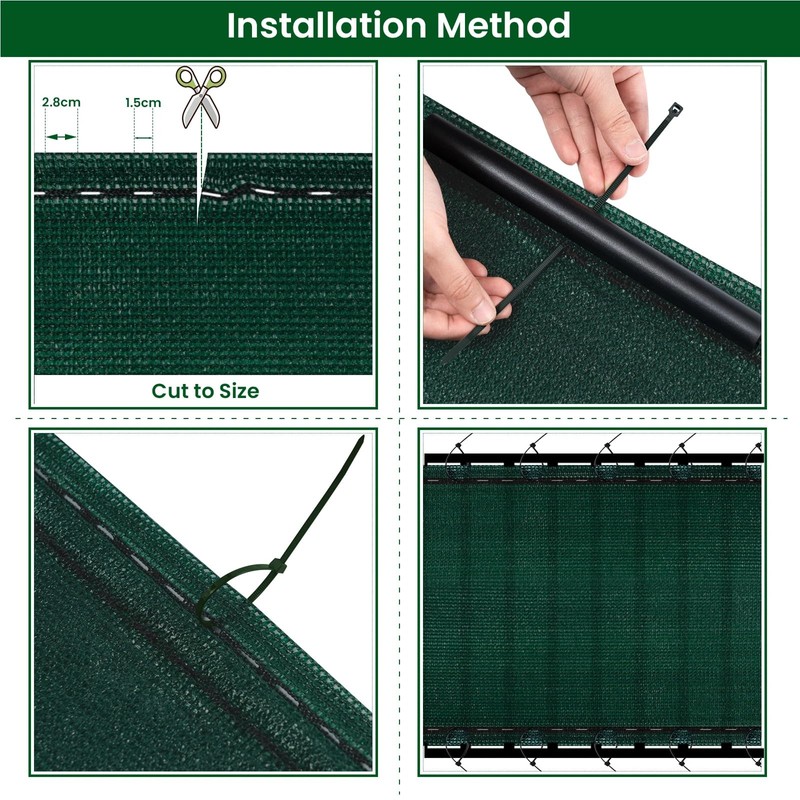 Installation Method

2.8cm

1.5cm

Cut to Size