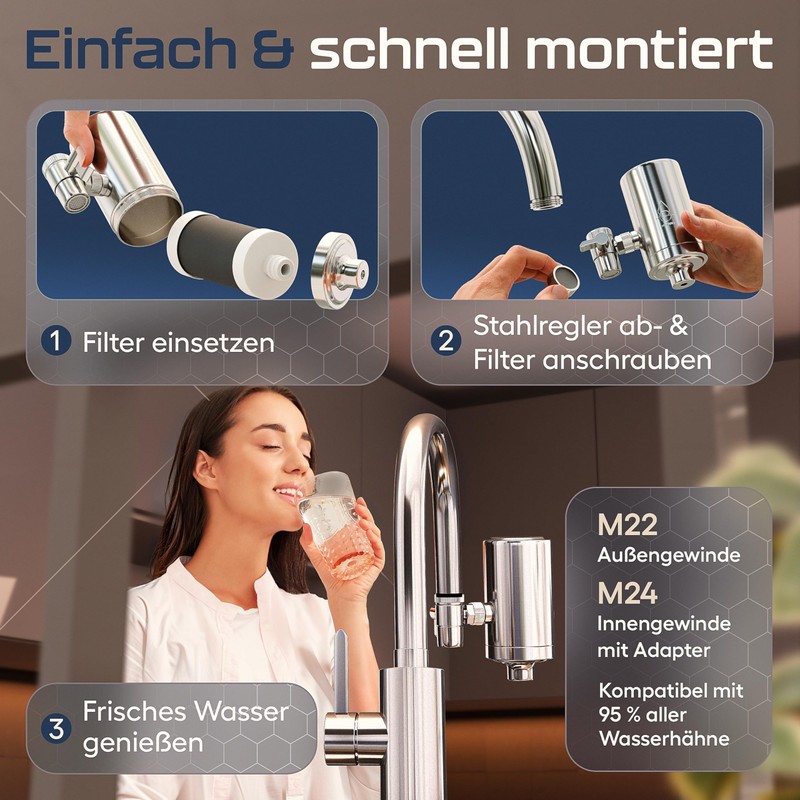 Einfach & schnell montiert

1 Filter einsetzen

2 Stahlregler ab- & Filter anschrauben

3 Frisches Wasser genießen

M22
Außengewinde

M24
Innengewinde mit Adapter

Kompatibel mit 95 % aller Wasserhähne