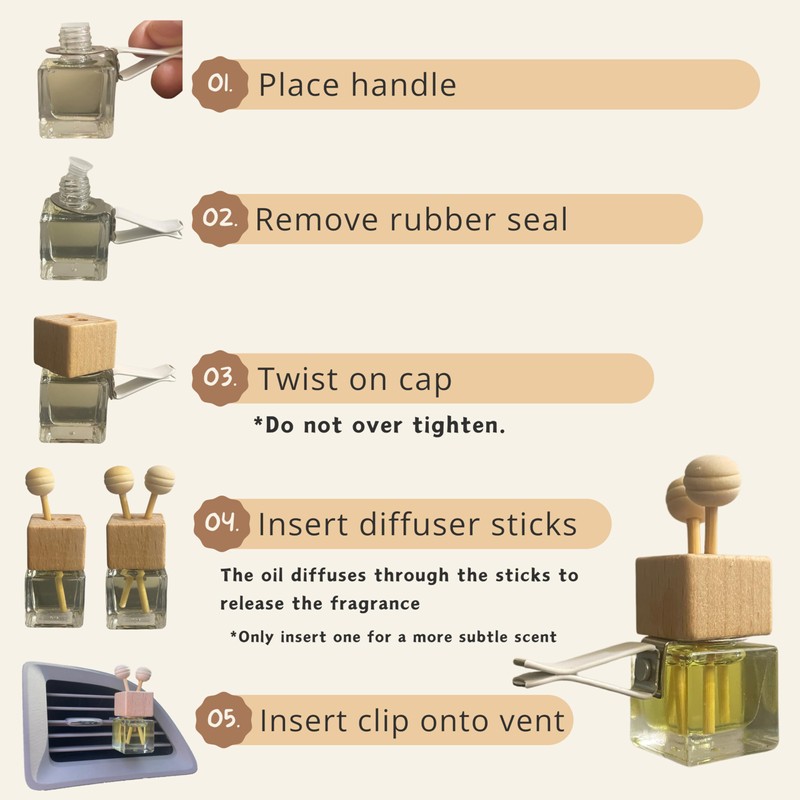 01. Place handle

02. Remove rubber seal

03. Twist on cap

*Do not over tighten.

04. Insert diffuser sticks

The oil diffuses through the sticks to release the fragrance

*Only insert one for a more subtle scent

05. Insert clip onto vent