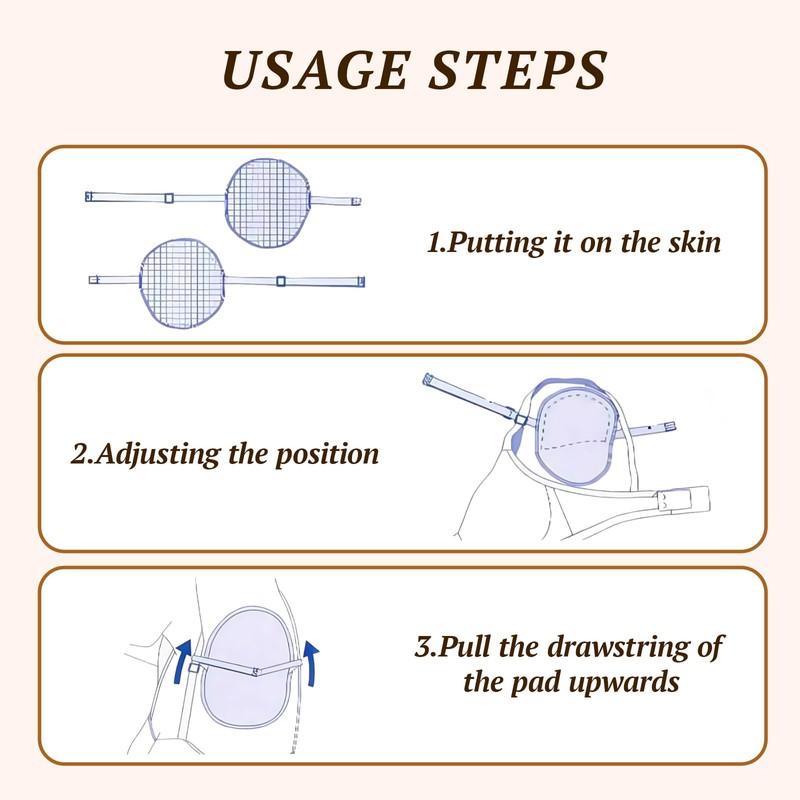 USAGE STEPS

1.Putting it on the skin

2.Adjusting the position

3.Pull the drawstring of the pad upwards