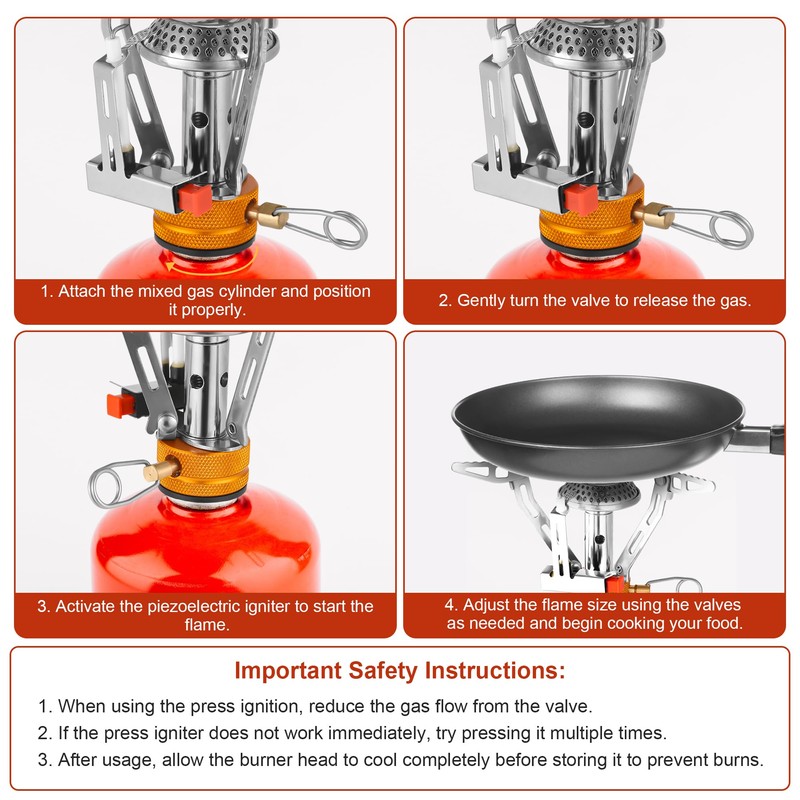 1. Attach the mixed gas cylinder and position it properly.

2. Gently turn the valve to release the gas.

3. Activate the piezoelectric igniter to start the flame.

4. Adjust the flame size using the valves as needed and begin cooking your food.

Important Safety Instructions:

1. When using the press ignition, reduce the gas flow from the valve.
2. If the press igniter does not work immediately, try pressing it multiple times.
3. After usage, allow the burner head to cool completely before storing it to prevent burns.