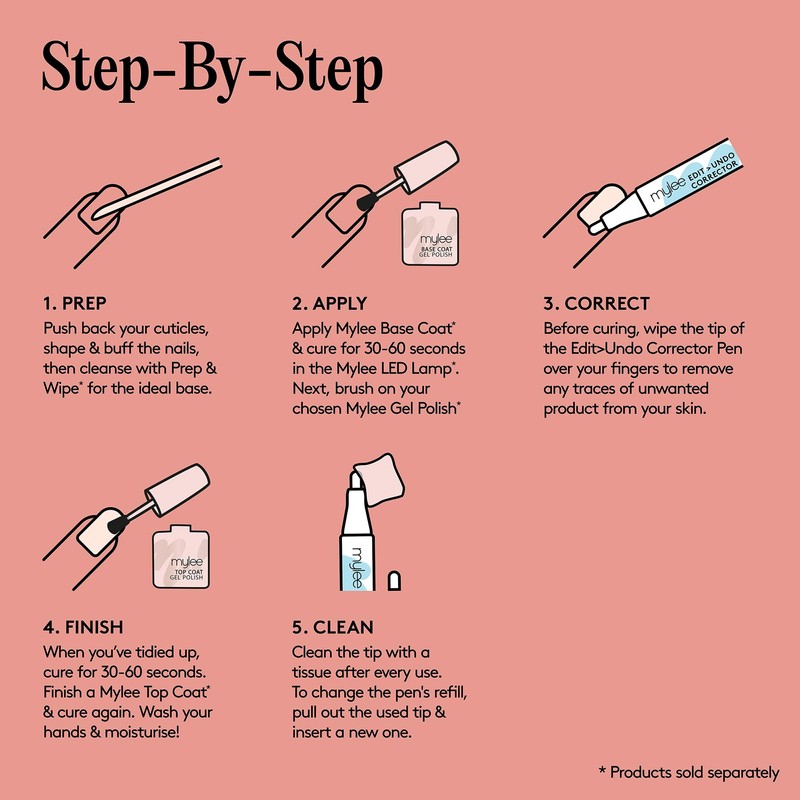 Step-By-Step

mylee
BASE COAT
GEL POLISH

mylee EDIT > UNDO CORRECTOR

1. PREP
Push back your cuticles, shape & buff the nails, then cleanse with Prep & Wipe* for the ideal base.

2. APPLY
Apply Mylee Base Coat* & cure for 30-60 seconds in the Mylee LED Lamp*. Next, brush on your chosen Mylee Gel Polish*

3. CORRECT
Before curing, wipe the tip of the Edit>Undo Corrector Pen over your fingers to remove any traces of unwanted product from your skin.

mylee
TOP COAT
GEL POLISH

mylee

4. FINISH
When you've tidied up, cure for 30-60 seconds. Finish a Mylee Top Coat* & cure again. Wash your hands & moisturise!

5. CLEAN
Clean the tip with a tissue after every use. To change the pen's refill, pull out the used tip & insert a new one.

* Products sold separately