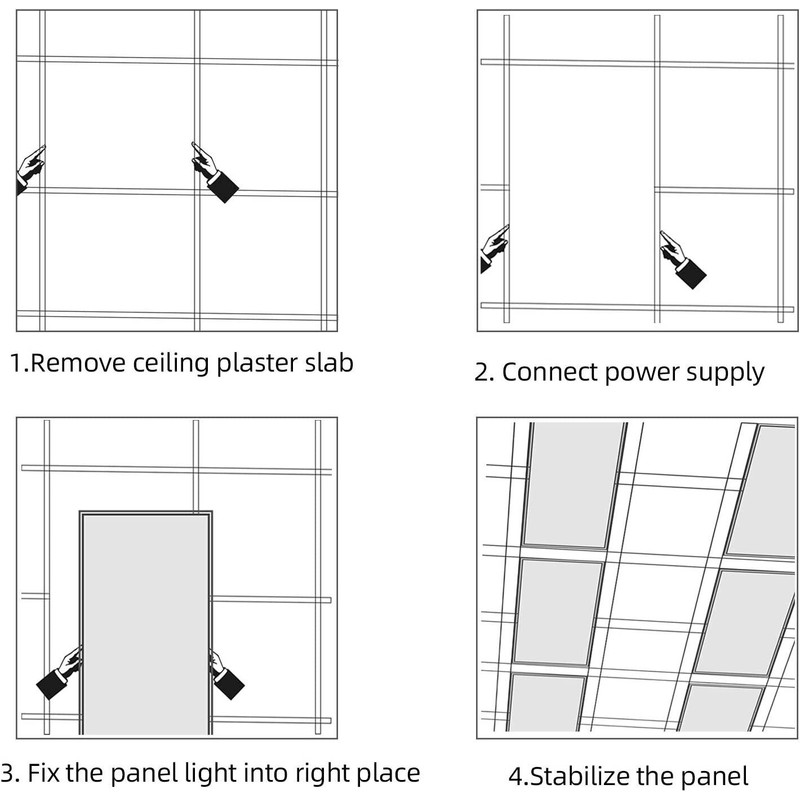 1.Remove ceiling plaster slab

2. Connect power supply

3. Fix the panel light into right place

4.Stabilize the panel