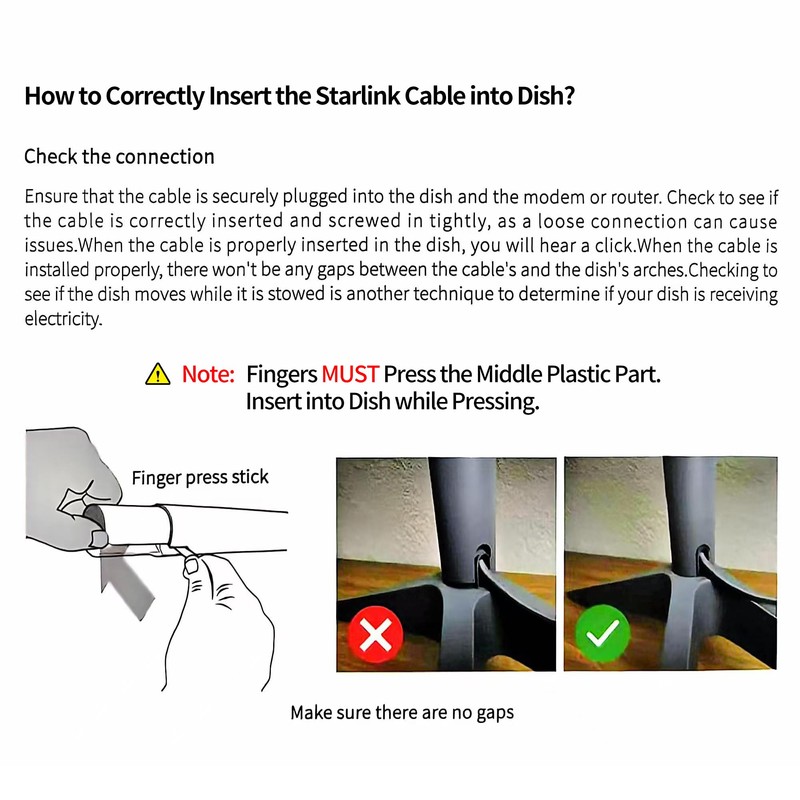 How to Correctly Insert the Starlink Cable into Dish?

Check the connection

Ensure that the cable is securely plugged into the dish and the modem or router. Check to see if the cable is correctly inserted and screwed in tightly, as a loose connection can cause issues.When the cable is properly inserted in the dish, you will hear a click.When the cable is installed properly, there won't be any gaps between the cable's and the dish's arches.Checking to see if the dish moves while it is stowed is another technique to determine if your dish is receiving electricity.

Note: Fingers MUST Press the Middle Plastic Part.
Insert into Dish while Pressing.

Finger press stick

Make sure there are no gaps