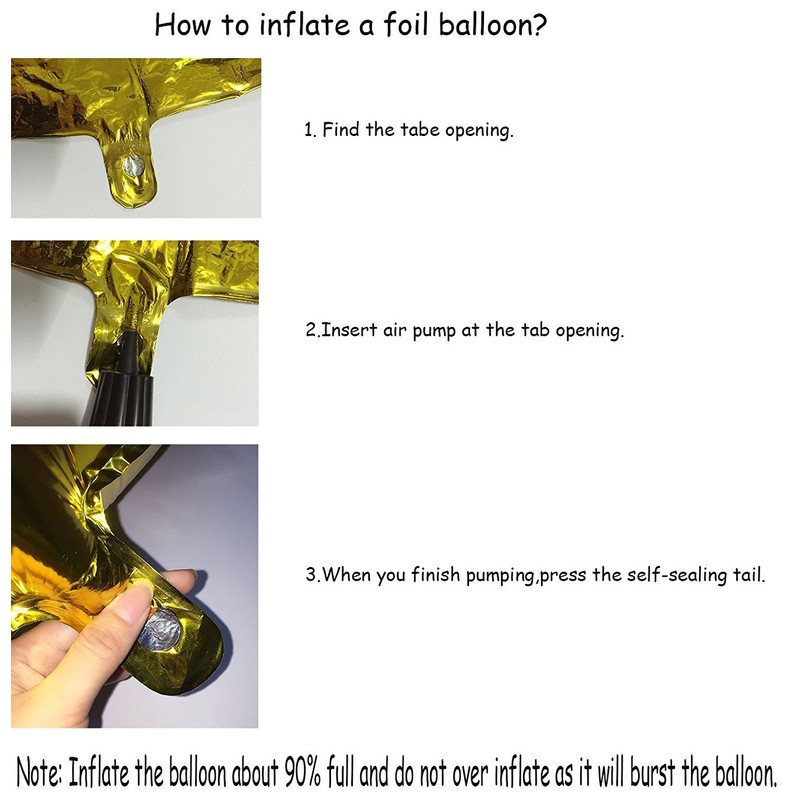 How to inflate a foil balloon?

1. Find the tabe opening.

2.Insert air pump at the tab opening.

3.When you finish pumping,press the self-sealing tail.

Note: Inflate the balloon about 90% full and do not over inflate as it will burst the balloon.