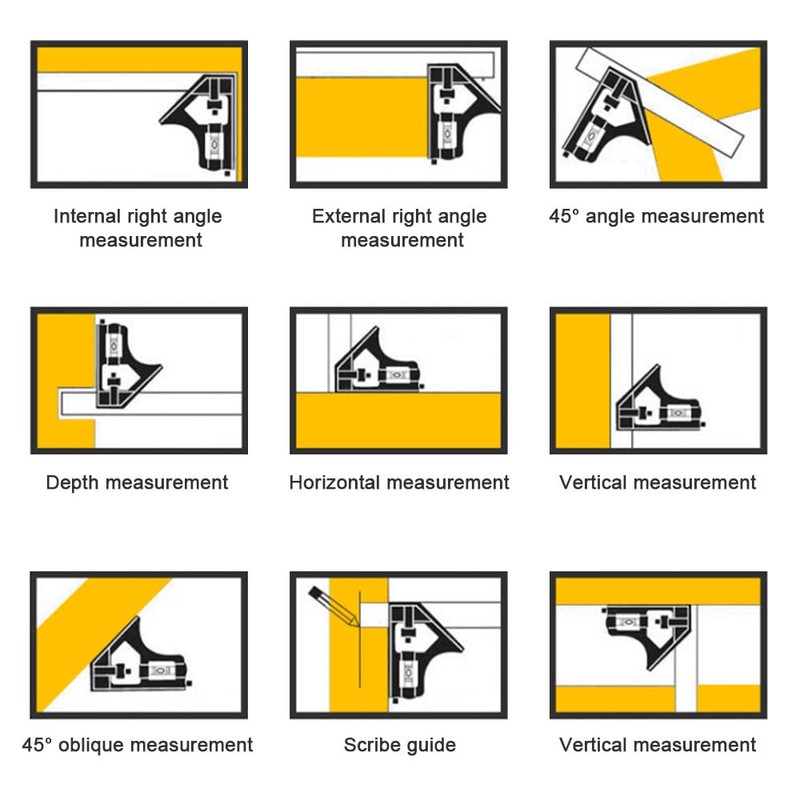 Internal right angle measurement

External right angle measurement

45° angle measurement

Depth measurement

Horizontal measurement

Vertical measurement

45° oblique measurement

Scribe guide

Vertical measurement