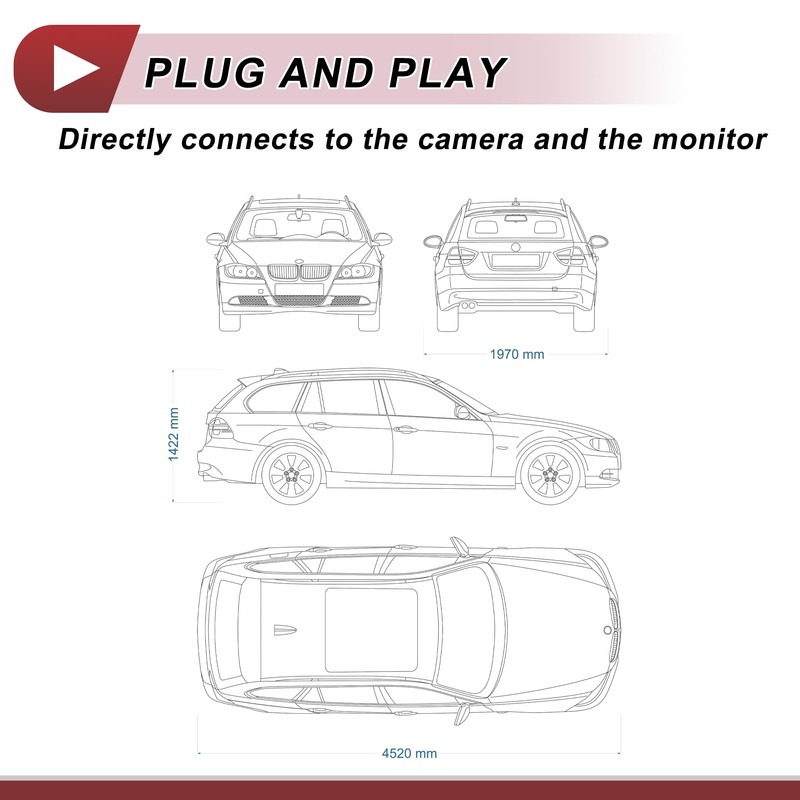 PLUG AND PLAY

Directly connects to the camera and the monitor

1970 mm

1422 mm

4520 mm