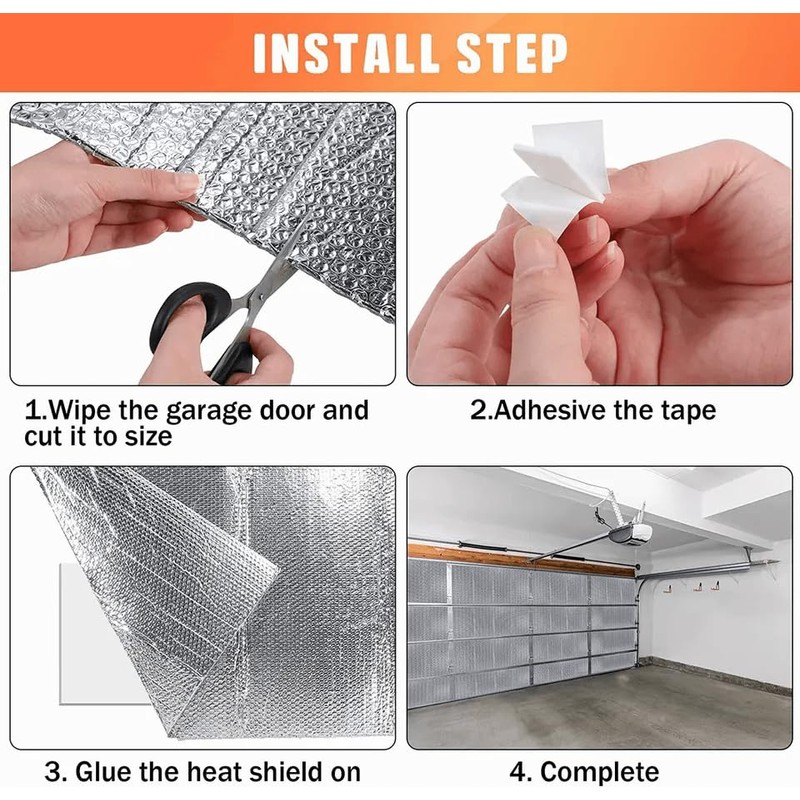 INSTALL STEP

1.Wipe the garage door and cut it to size

2.Adhesive the tape

3. Glue the heat shield on

4. Complete