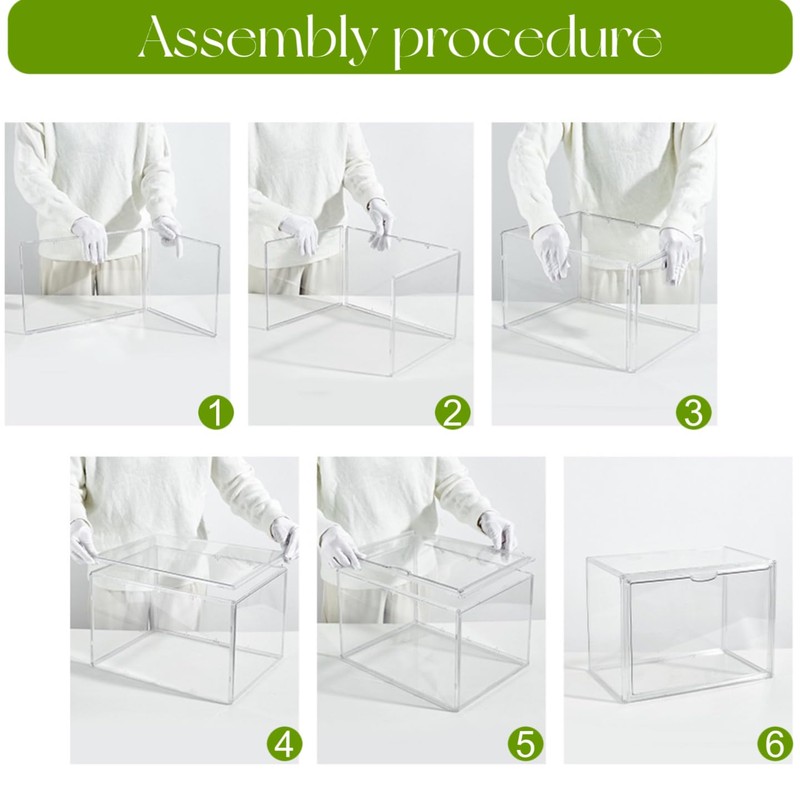 Assembly procedure

1

2

3

4

5

6