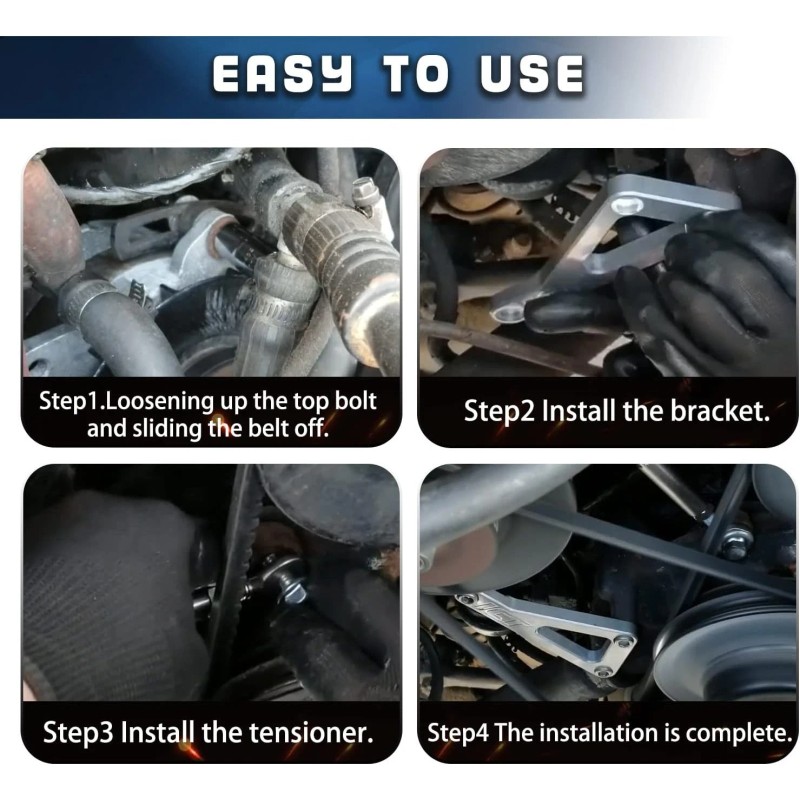 EASY TO USE

Step1.Loosening up the top bolt and sliding the belt off.

Step2 Install the bracket.

Step3 Install the tensioner.

Step4 The installation is complete.