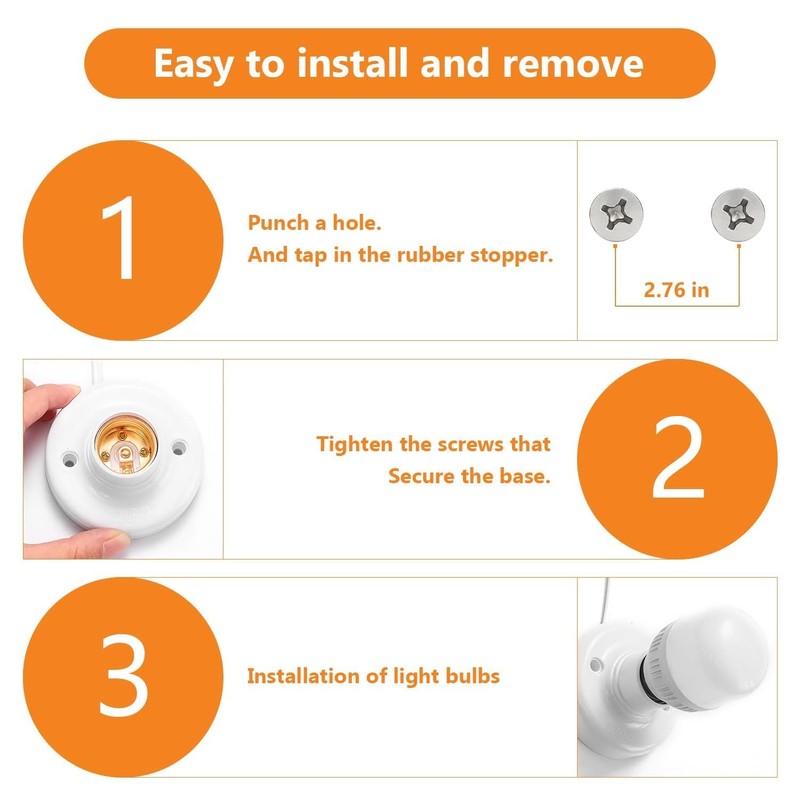 Easy to install and remove

1

Punch a hole.
And tap in the rubber stopper.

2.76 in

Tighten the screws that
Secure the base.

2

3

Installation of light bulbs