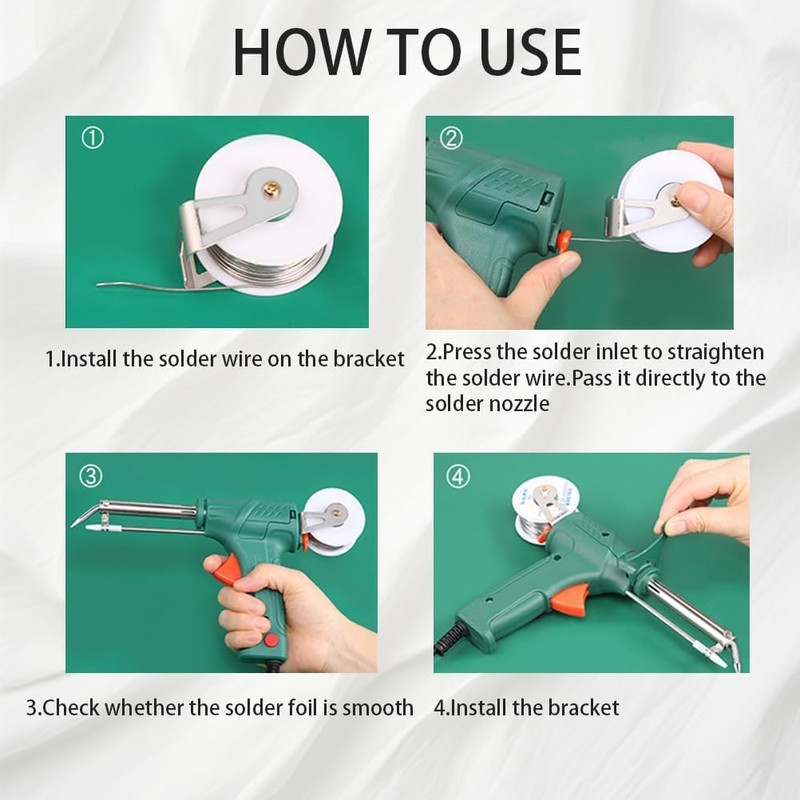 HOW TO USE

①

1.Install the solder wire on the bracket

②

2.Press the solder inlet to straighten the solder wire.Pass it directly to the solder nozzle

③

3.Check whether the solder foil is smooth

④

4.Install the bracket