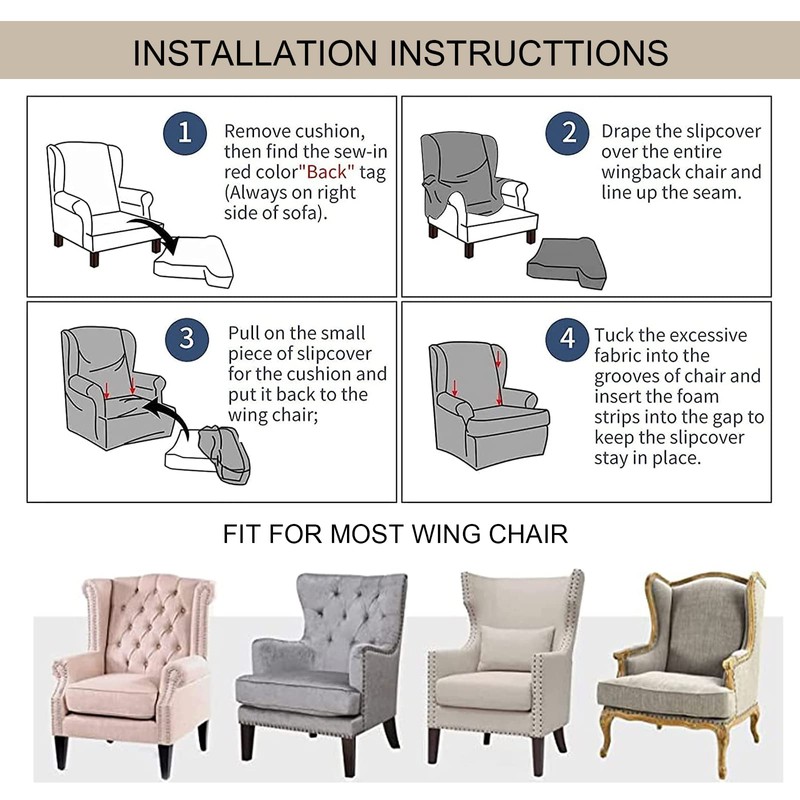 INSTALLATION INSTRUCTTIONS

1 Remove cushion, then find the sew-in red color"Back" tag (Always on right side of sofa).

2 Drape the slipcover over the entire wingback chair and line up the seam.

3 Pull on the small piece of slipcover for the cushion and put it back to the wing chair;

4 Tuck the excessive fabric into the grooves of chair and insert the foam strips into the gap to keep the slipcover stay in place.

FIT FOR MOST WING CHAIR