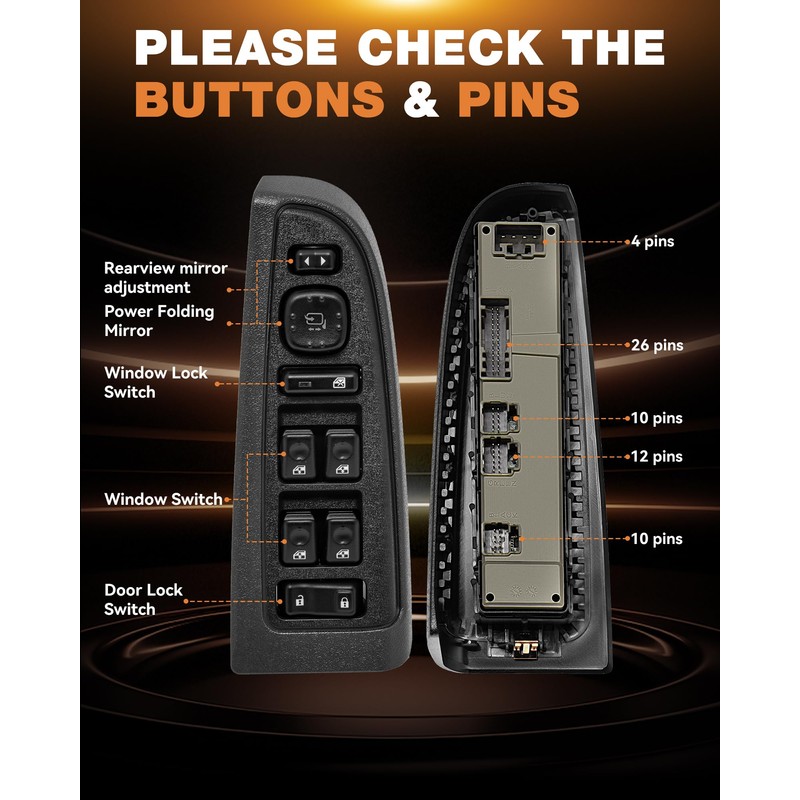 PLEASE CHECK THE BUTTONS & PINS

Rearview mirror adjustment

Power Folding Mirror

Window Lock Switch

Window Switch

Door Lock Switch

4 pins

26 pins

10 pins

12 pins

10 pins