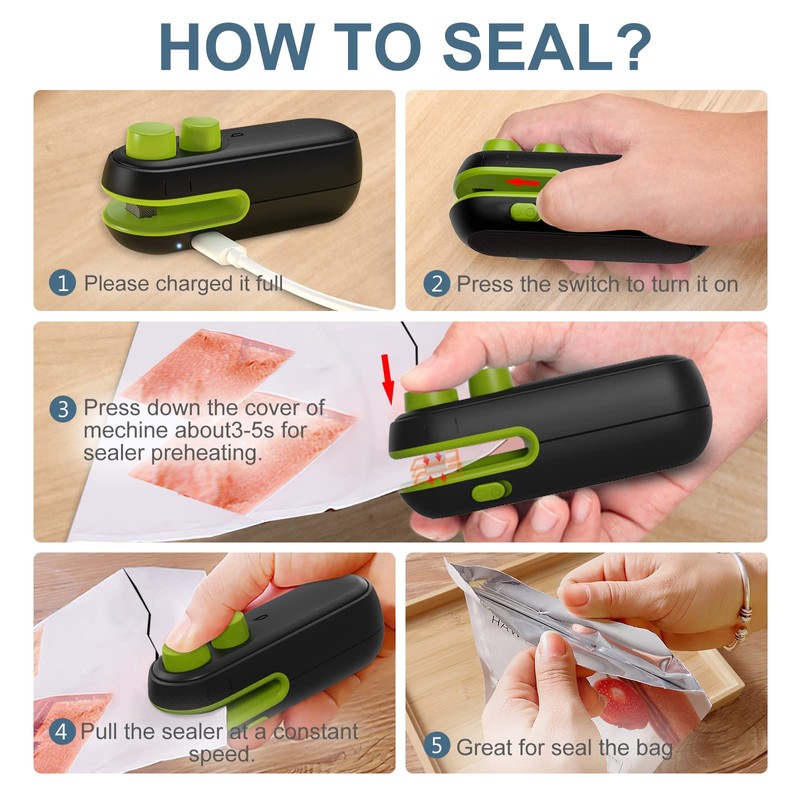 HOW TO SEAL?

1 Please charged it full

2 Press the switch to turn it on

3 Press down the cover of mechine about3-5s for sealer preheating.

4 Pull the sealer at a constant speed.

5 Great for seal the bag