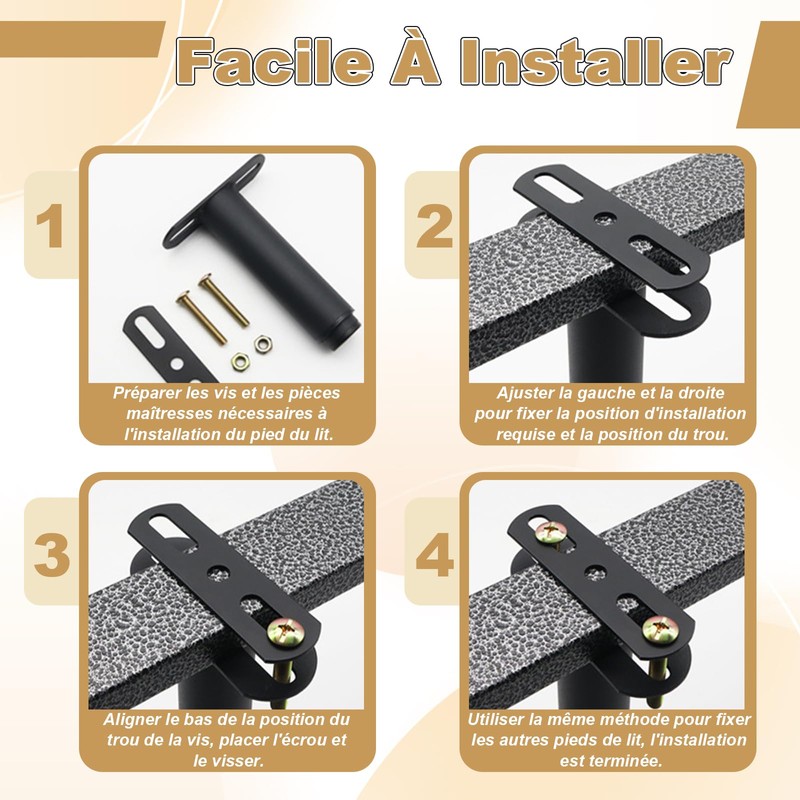 Facile À Installer

1

Préparer les vis et les pièces maîtresses nécessaires à l'installation du pied du lit.

2

Ajuster la gauche et la droite pour fixer la position d'installation requise et la position du trou.

3

Aligner le bas de la position du trou de la vis, placer l'écrou et le visser.

4

Utiliser la même méthode pour fixer les autres pieds de lit, l'installation est terminée.