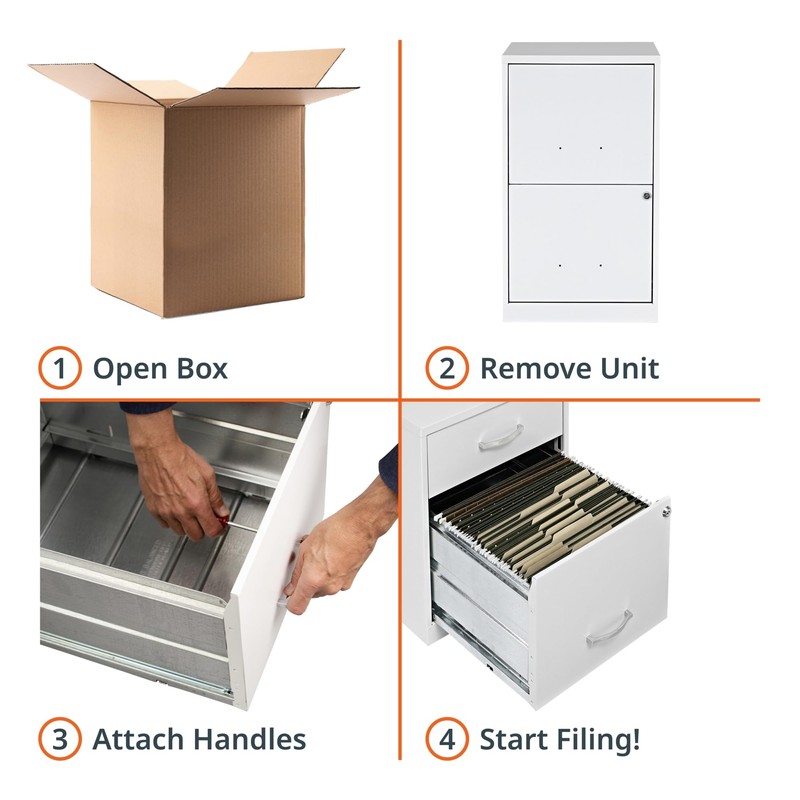 1 Open Box

2 Remove Unit

3 Attach Handles

4 Start Filing!