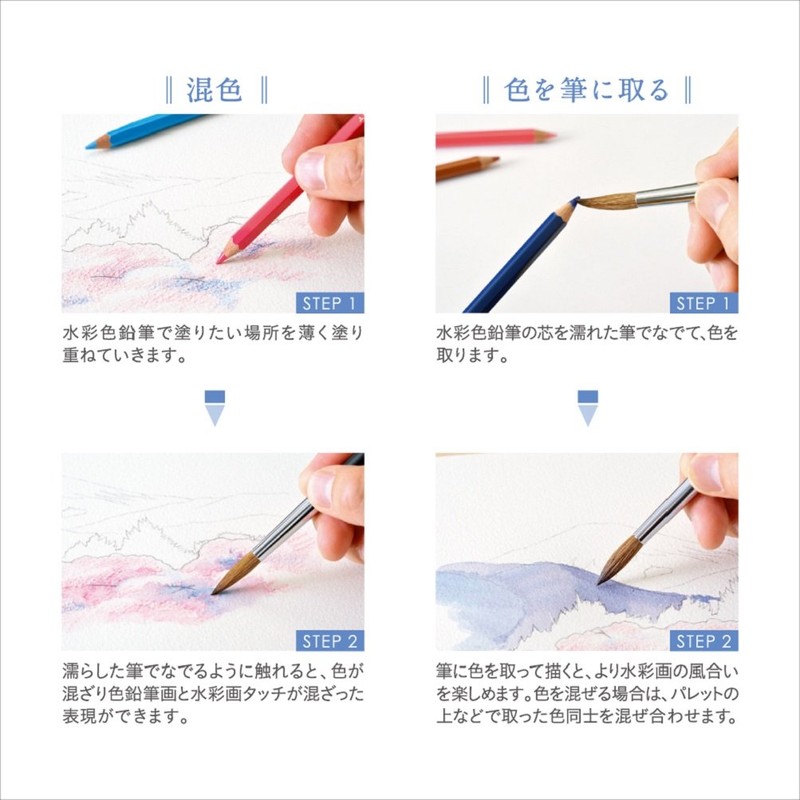 ‖ 混色 ‖

STEP 1

水彩色鉛筆で塗りたい場所を薄く塗り重ねていきます。

STEP 2

濡らした筆でなでるように触れると、色が混ざり色鉛筆画と水彩画タッチが混ざった表現ができます。

‖ 色を筆に取る ‖

STEP 1

水彩色鉛筆の芯を濡れた筆でなでて、色を取ります。

STEP 2

筆に色を取って描くと、より水彩画の風合いを楽しめます。色を混ぜる場合は、パレットの上などで取った色同士を混ぜ合わせます。