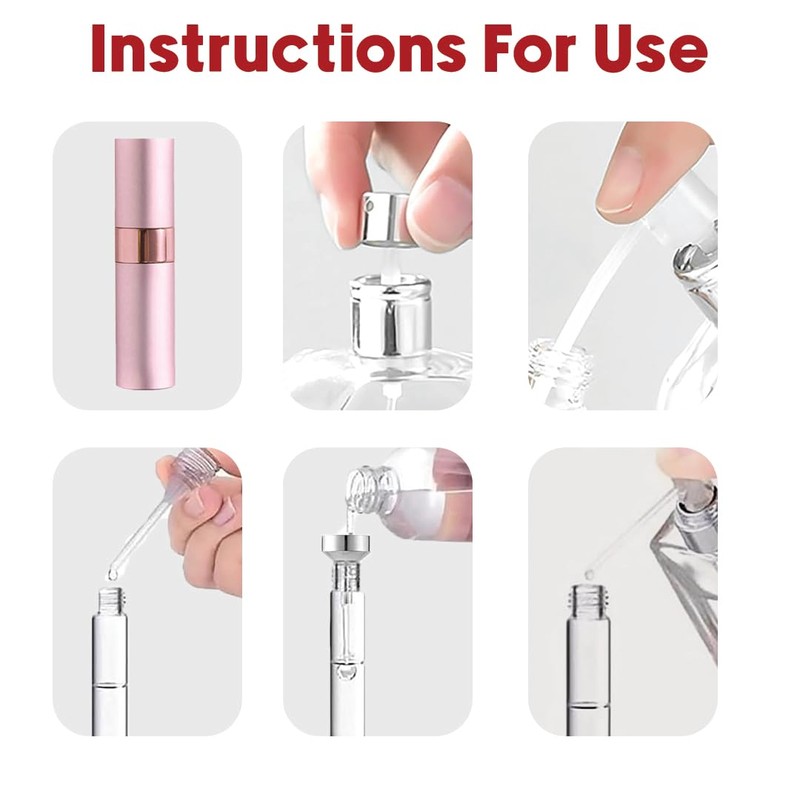 Instructions For Use