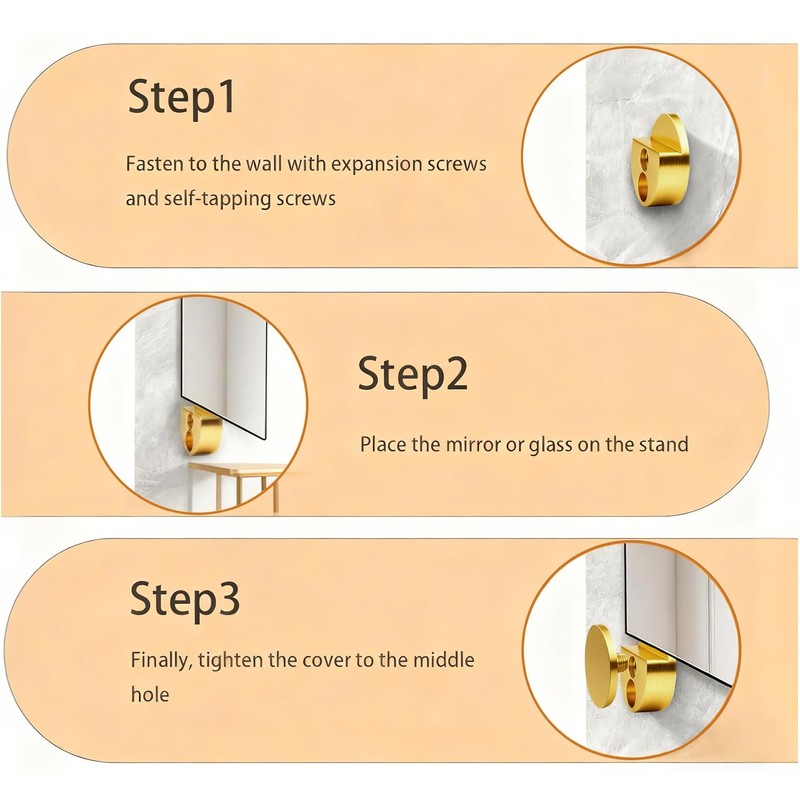 Step1

Fasten to the wall with expansion screws and self-tapping screws

Step2

Place the mirror or glass on the stand

Step3

Finally, tighten the cover to the middle hole