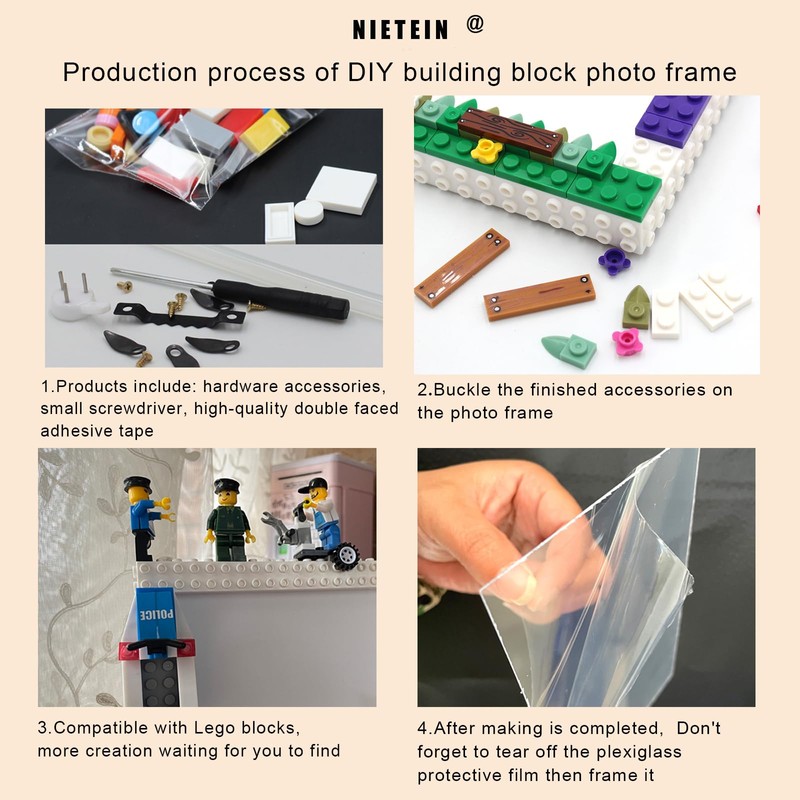 NIETEIN @

Production process of DIY building block photo frame

1.Products include: hardware accessories, small screwdriver, high-quality double faced adhesive tape

2.Buckle the finished accessories on the photo frame

POLICE

3.Compatible with Lego blocks, more creation waiting for you to find

4.After making is completed, Don't forget to tear off the plexiglass protective film then frame it