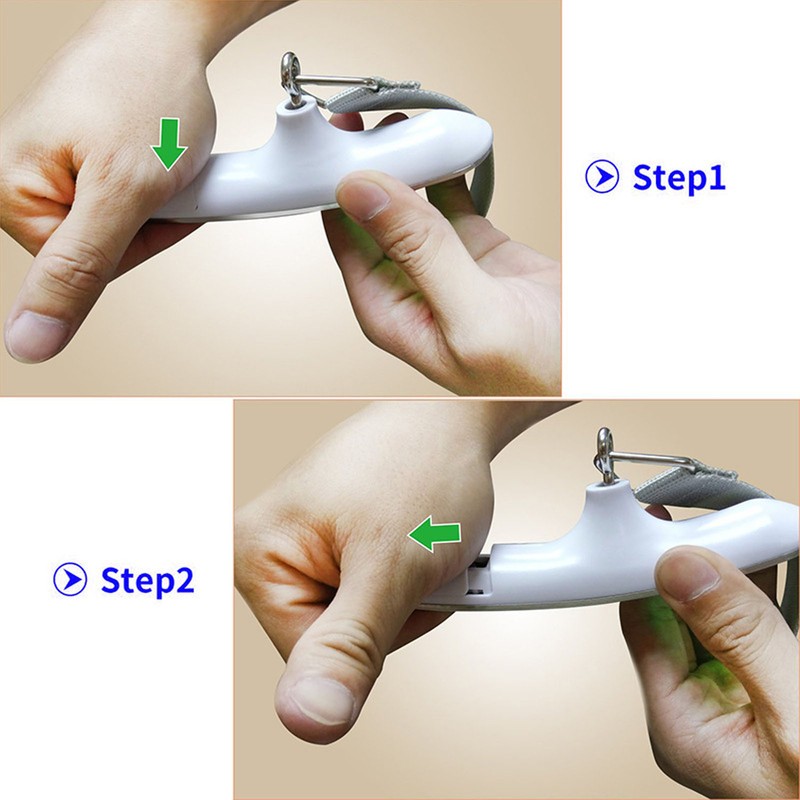 Step1

Step2