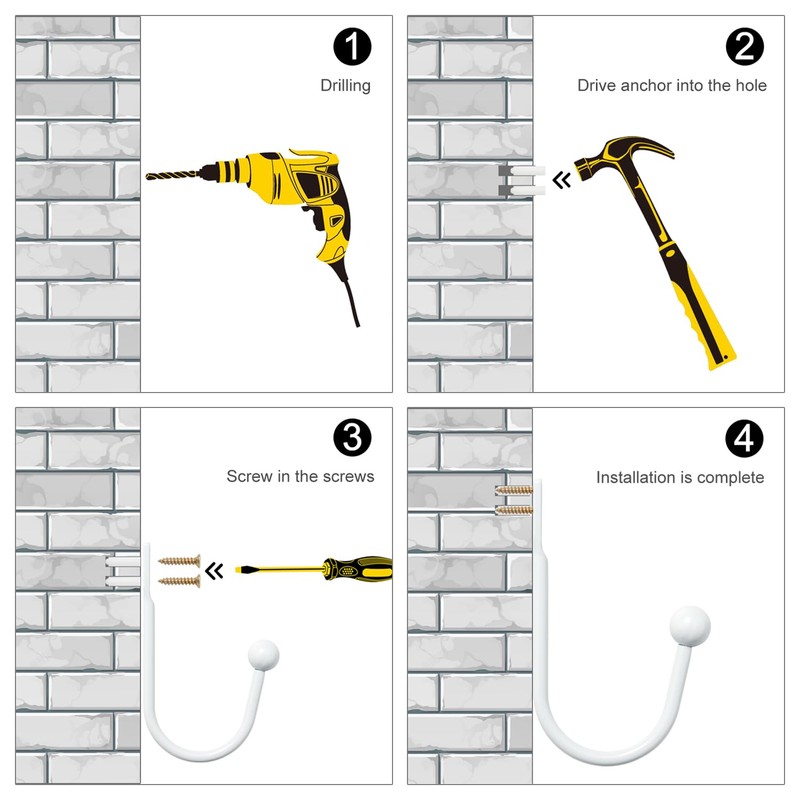 1
Drilling

2
Drive anchor into the hole

3
Screw in the screws

4
Installation is complete