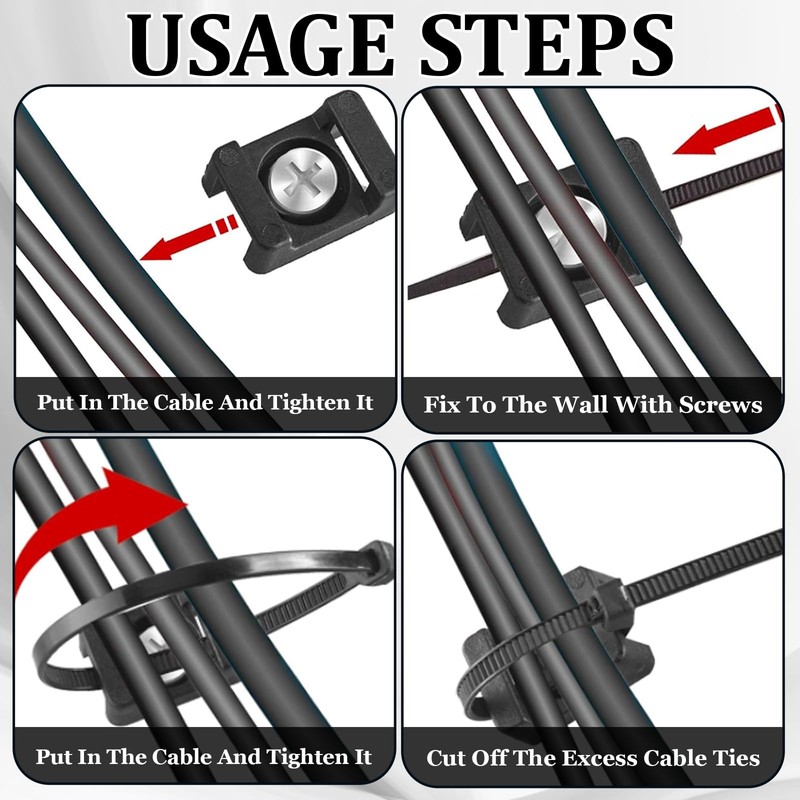 USAGE STEPS

Put In The Cable And Tighten It

Fix To The Wall With Screws

Put In The Cable And Tighten It

Cut Off The Excess Cable Ties