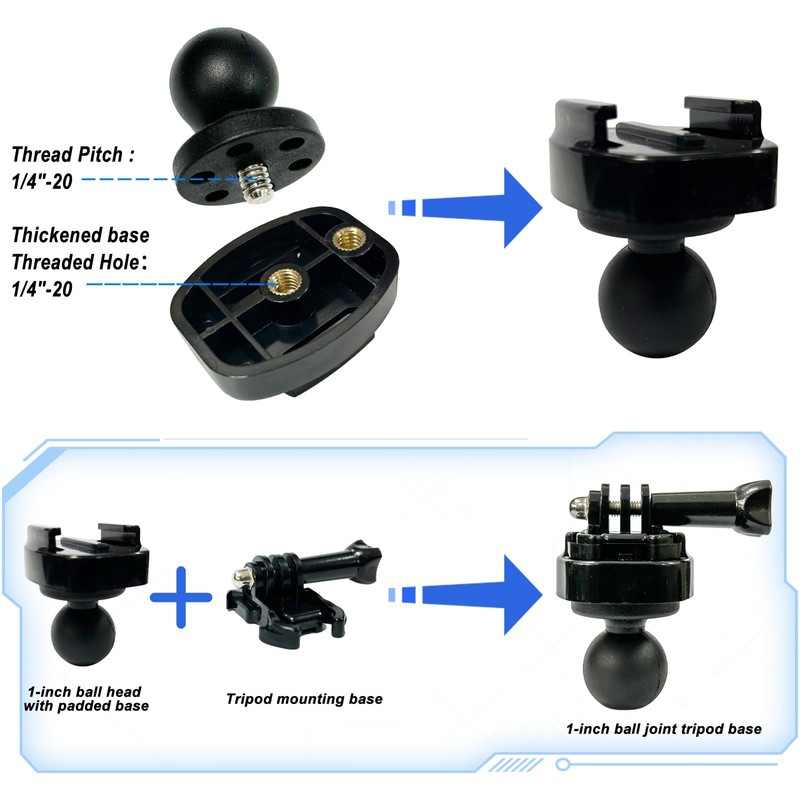 Thread Pitch :
1/4"-20

Thickened base
Threaded Hole:
1/4"-20

1-inch ball head with padded base

Tripod mounting base

1-inch ball joint tripod base