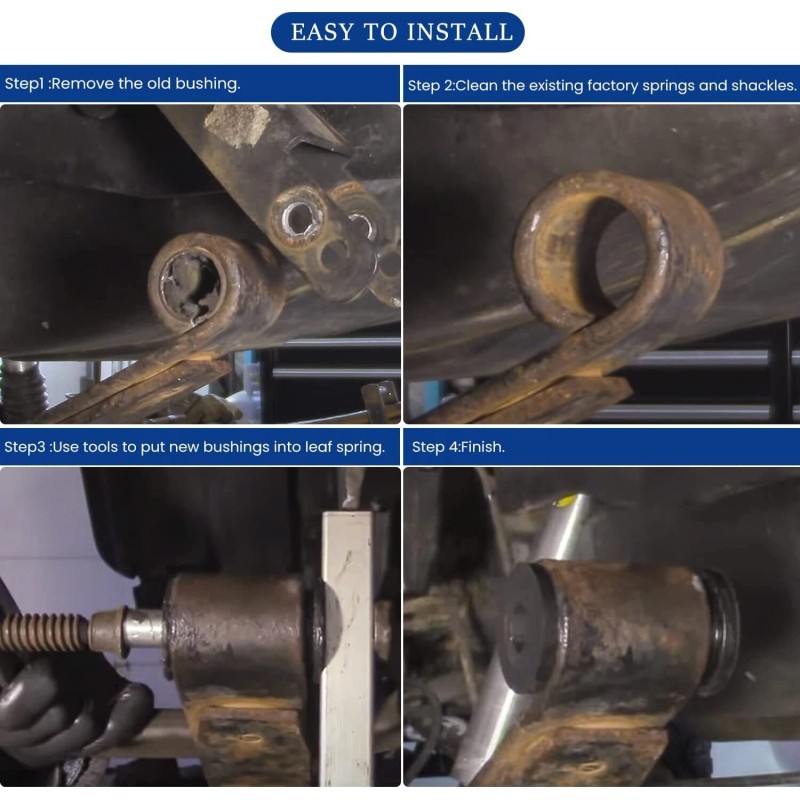 EASY TO INSTALL

Step1 :Remove the old bushing.

Step 2:Clean the existing factory springs and shackles.

Step3 :Use tools to put new bushings into leaf spring.

Step 4:Finish.