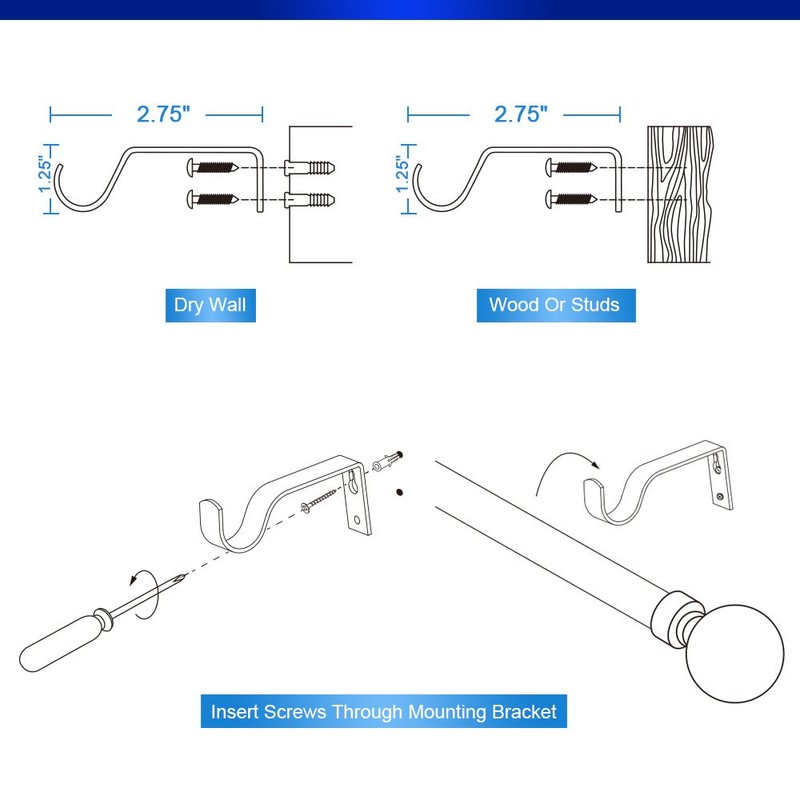 2.75"
1.25"
Dry Wall

2.75"
1.25"
Wood Or Studs

Insert Screws Through Mounting Bracket