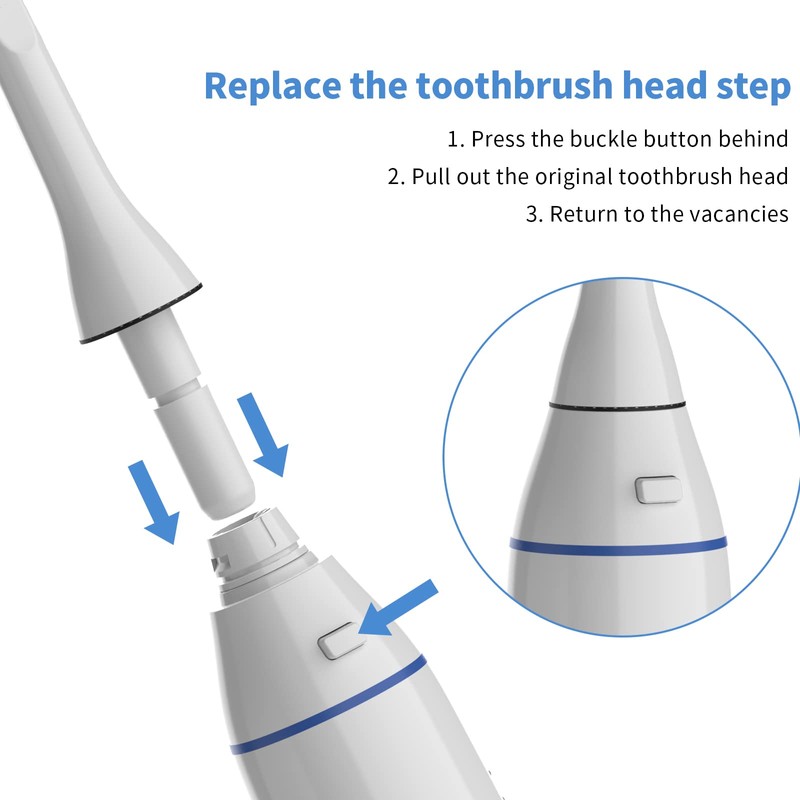 Replace the toothbrush head step

1. Press the buckle button behind
2. Pull out the original toothbrush head
3. Return to the vacancies