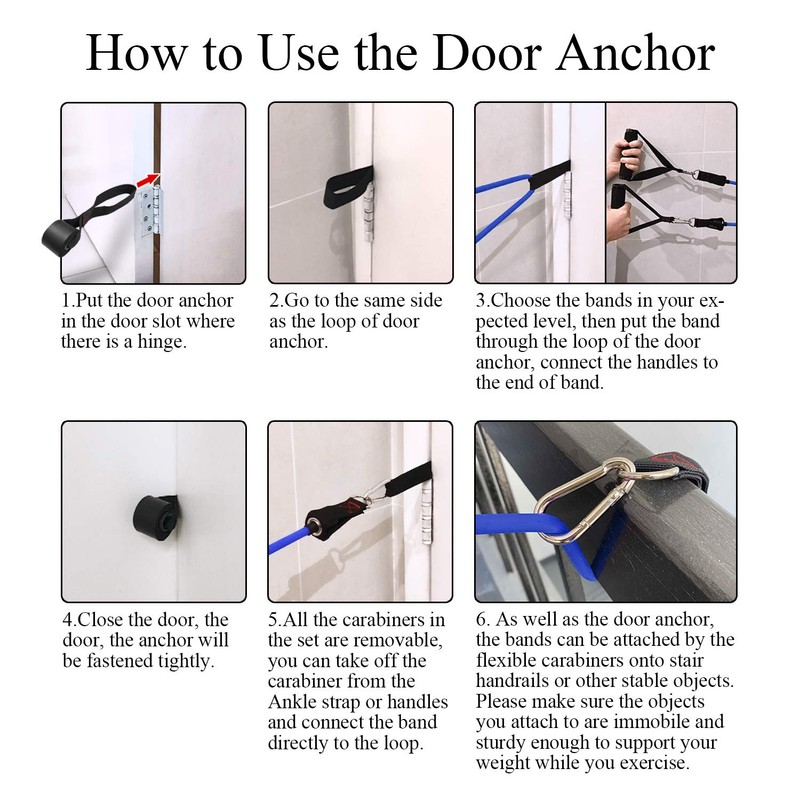 How to Use the Door Anchor

1.Put the door anchor in the door slot where there is a hinge.

2.Go to the same side as the loop of door anchor.

3.Choose the bands in your expected level, then put the band through the loop of the door anchor, connect the handles to the end of band.

4.Close the door, the door, the anchor will be fastened tightly.

5.All the carabiners in the set are removable, you can take off the carabiner from the Ankle strap or handles and connect the band directly to the loop.

6. As well as the door anchor, the bands can be attached by the flexible carabiners onto stair handrails or other stable objects. Please make sure the objects you attach to are immobile and sturdy enough to support your weight while you exercise.