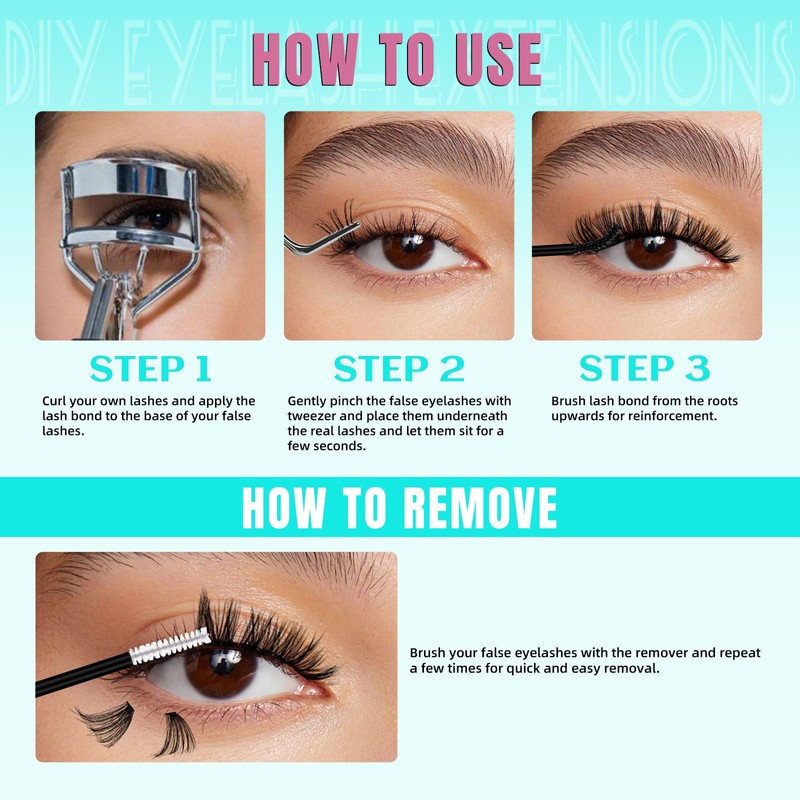 DIY EYELASH EXTENSIONS

HOW TO USE

STEP 1

Curl your own lashes and apply the lash bond to the base of your false lashes.

STEP 2

Gently pinch the false eyelashes with tweezer and place them underneath the real lashes and let them sit for a few seconds.

STEP 3

Brush lash bond from the roots upwards for reinforcement.

HOW TO REMOVE

Brush your false eyelashes with the remover and repeat a few times for quick and easy removal.