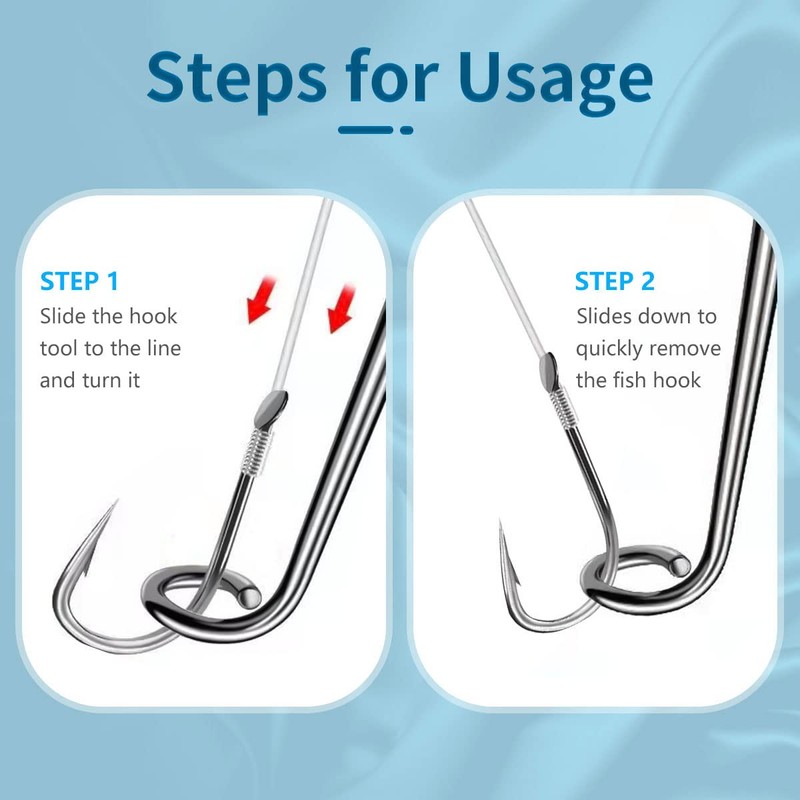 Steps for Usage

STEP 1
Slide the hook tool to the line and turn it

STEP 2
Slides down to quickly remove the fish hook