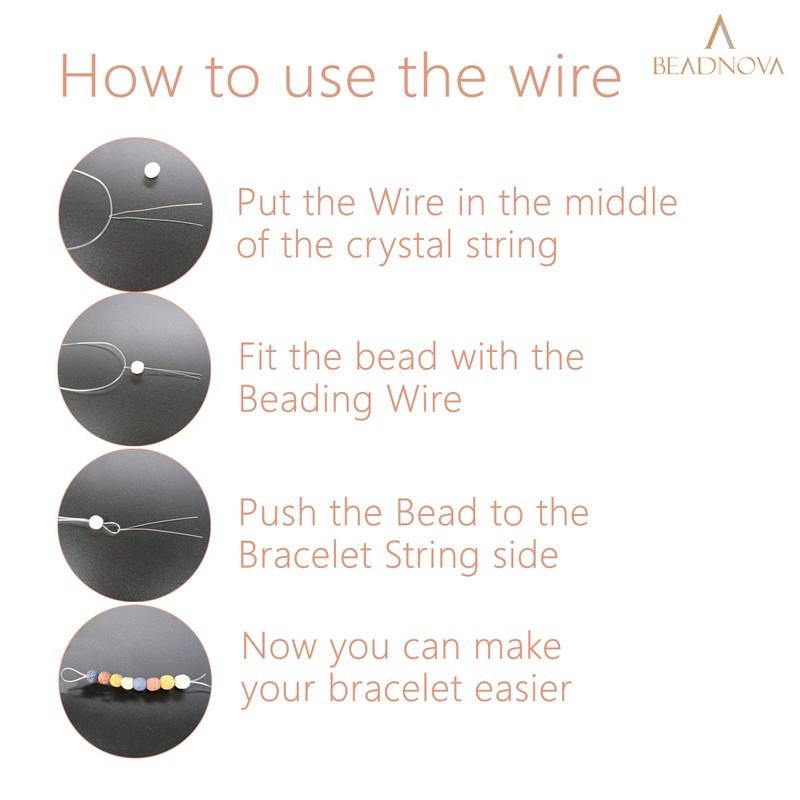 How to use the wire

BEADNOVA

Put the Wire in the middle of the crystal string

Fit the bead with the Beading Wire

Push the Bead to the Bracelet String side

Now you can make your bracelet easier