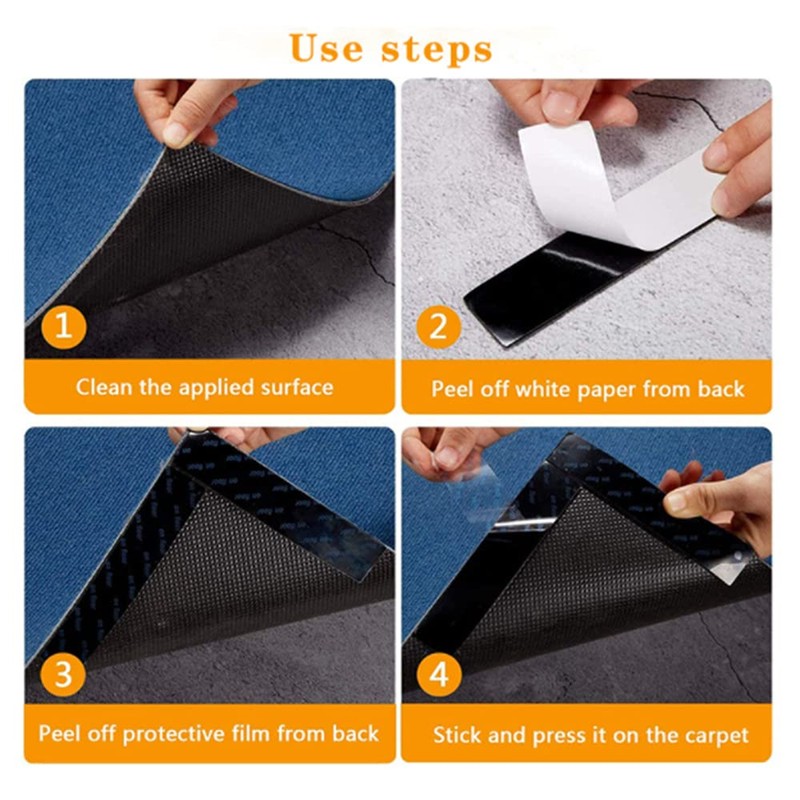 Use steps

1

Clean the applied surface

2

Peel off white paper from back

3

Peel off protective film from back

4

Stick and press it on the carpet