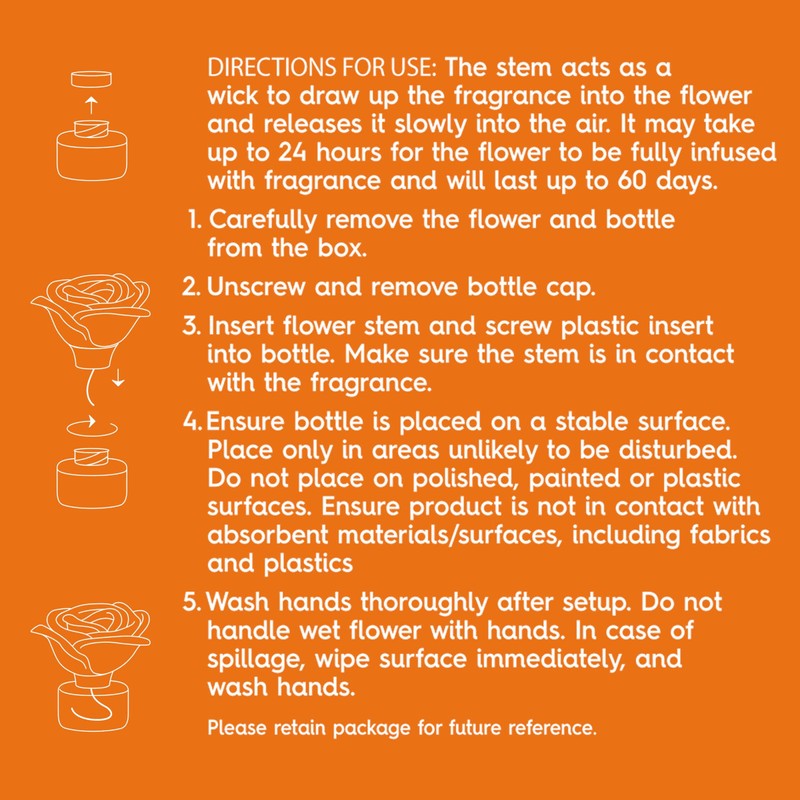 DIRECTIONS FOR USE: The stem acts as a wick to draw up the fragrance into the flower and releases it slowly into the air. It may take up to 24 hours for the flower to be fully infused with fragrance and will last up to 60 days.

1. Carefully remove the flower and bottle from the box.

2. Unscrew and remove bottle cap.

3. Insert flower stem and screw plastic insert into bottle. Make sure the stem is in contact with the fragrance.

4. Ensure bottle is placed on a stable surface. Place only in areas unlikely to be disturbed. Do not place on polished, painted or plastic surfaces. Ensure product is not in contact with absorbent materials/surfaces, including fabrics and plastics

5. Wash hands thoroughly after setup. Do not handle wet flower with hands. In case of spillage, wipe surface immediately, and wash hands.

Please retain package for future reference.