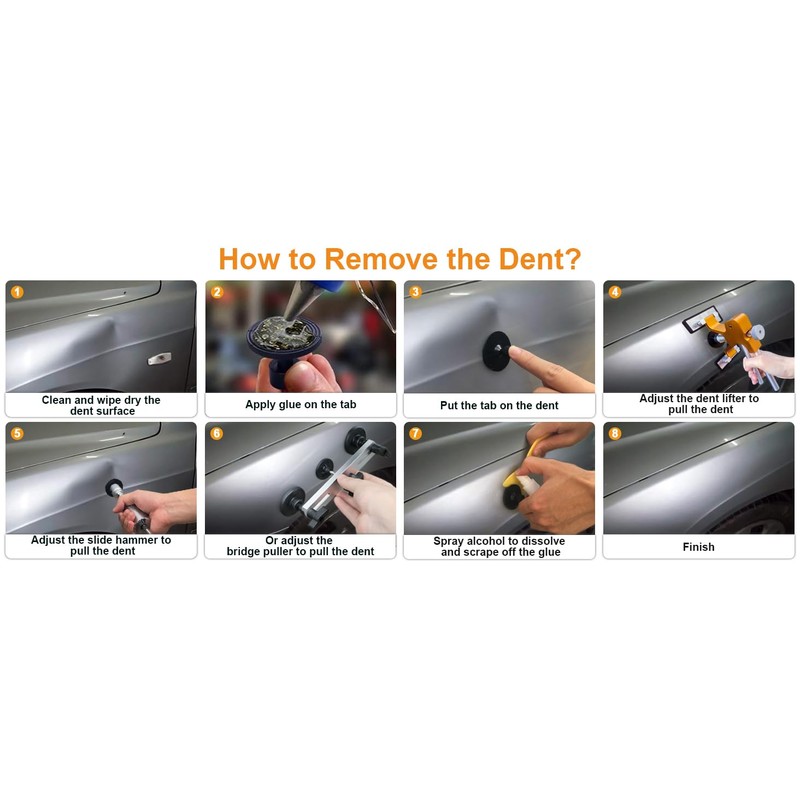 How to Remove the Dent?

1
Clean and wipe dry the dent surface

2
Apply glue on the tab

3
Put the tab on the dent

4
Adjust the dent lifter to pull the dent

5
Adjust the slide hammer to pull the dent

6
Or adjust the bridge puller to pull the dent

7
Spray alcohol to dissolve and scrape off the glue

8
Finish