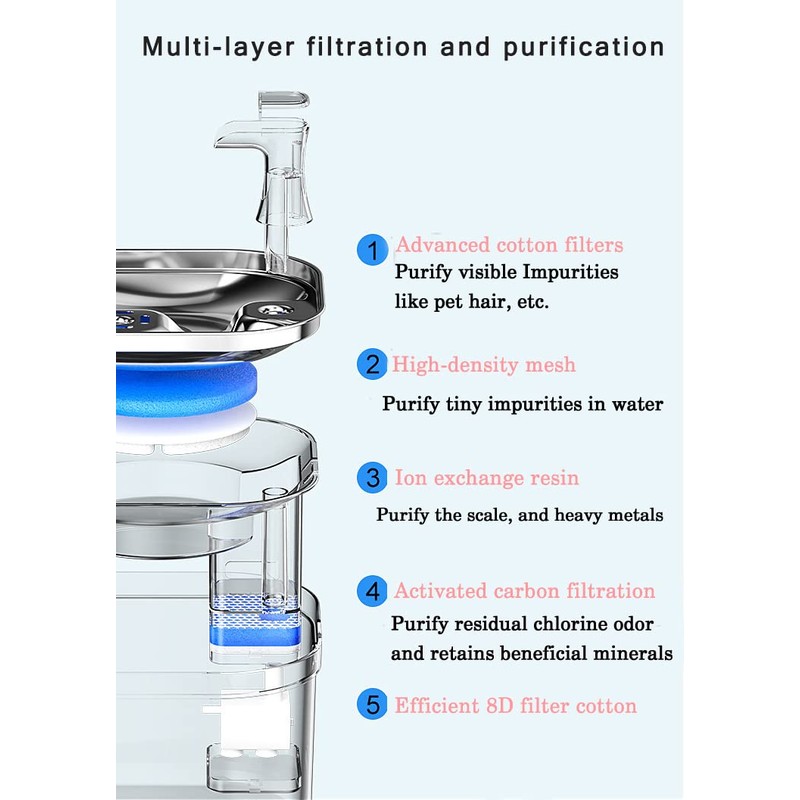 Multi-layer filtration and purification

1 Advanced cotton filters
Purify visible Impurities like pet hair, etc.

2 High-density mesh
Purify tiny impurities in water

3 Ion exchange resin
Purify the scale, and heavy metals

4 Activated carbon filtration
Purify residual chlorine odor and retains beneficial minerals

5 Efficient 8D filter cotton