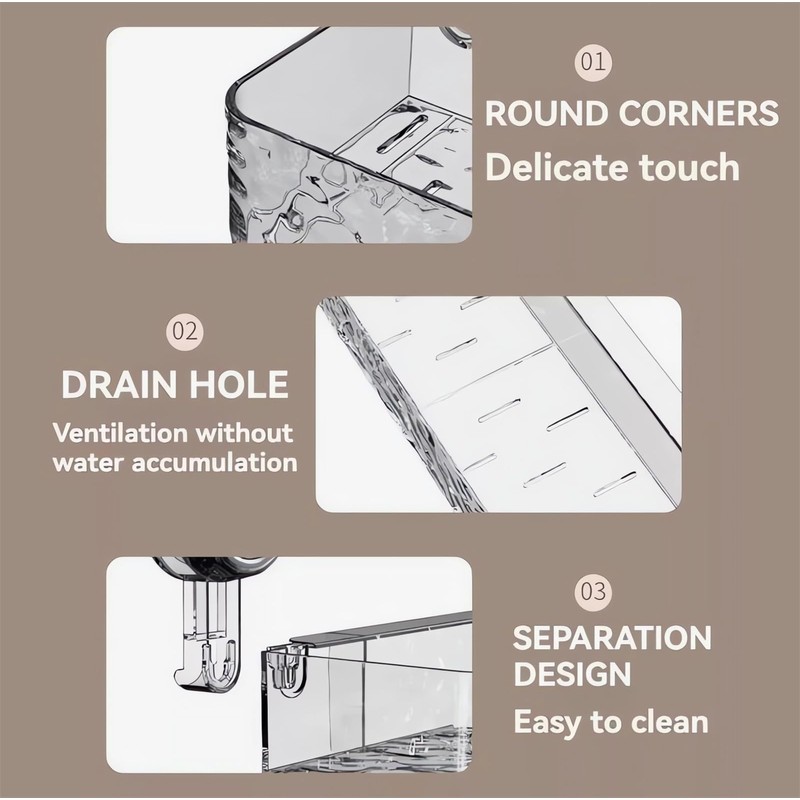 01
ROUND CORNERS
Delicate touch

02
DRAIN HOLE
Ventilation without water accumulation

03
SEPARATION DESIGN
Easy to clean