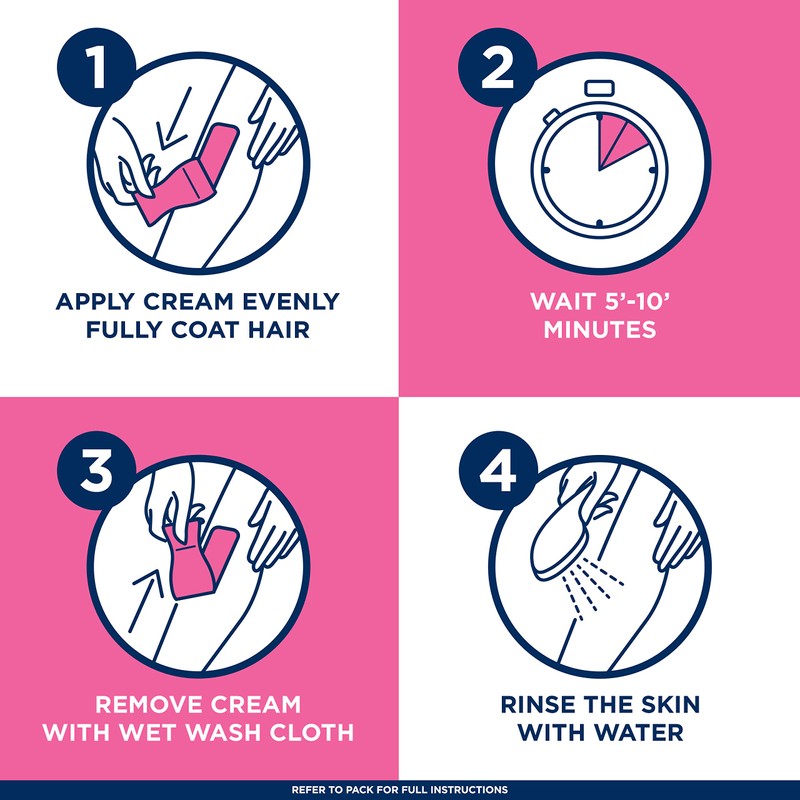 1

APPLY CREAM EVENLY
FULLY COAT HAIR

2

WAIT 5'-10'
MINUTES

3

REMOVE CREAM
WITH WET WASH CLOTH

4

RINSE THE SKIN
WITH WATER

REFER TO PACK FOR FULL INSTRUCTIONS