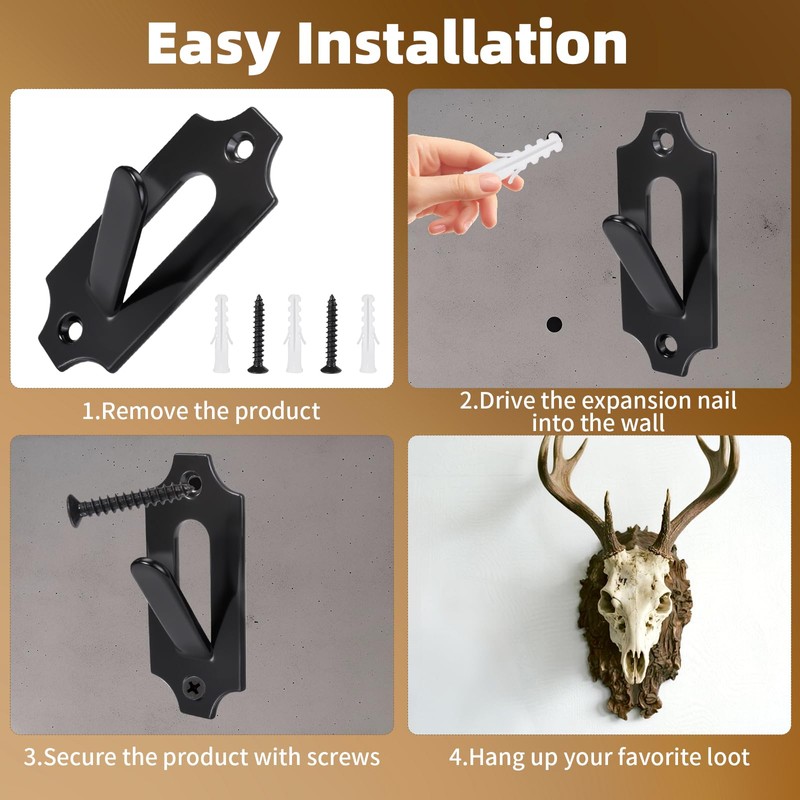 Easy Installation

1.Remove the product

2.Drive the expansion nail into the wall

3.Secure the product with screws

4.Hang up your favorite loot