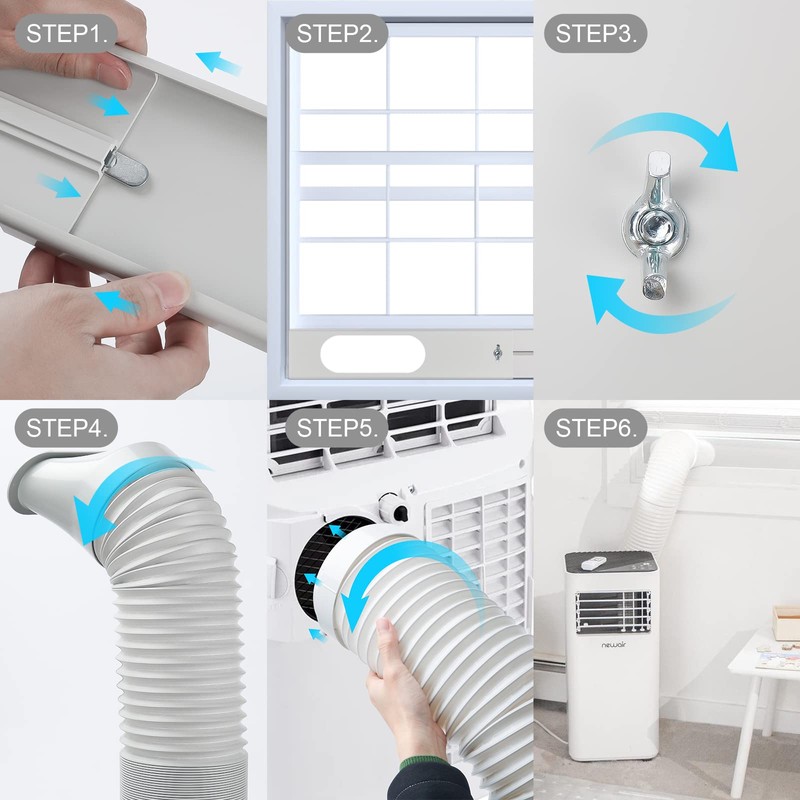 STEP1.

STEP2.

STEP3.

STEP4.

STEP5.

STEP6.

newair