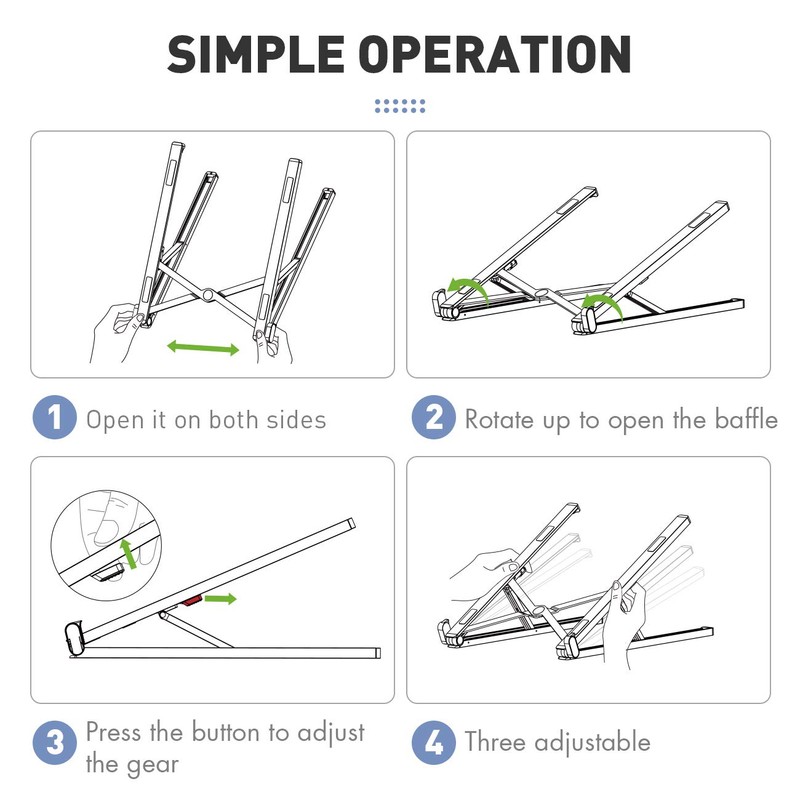 SIMPLE OPERATION

1 Open it on both sides

2 Rotate up to open the baffle

3 Press the button to adjust the gear

4 Three adjustable