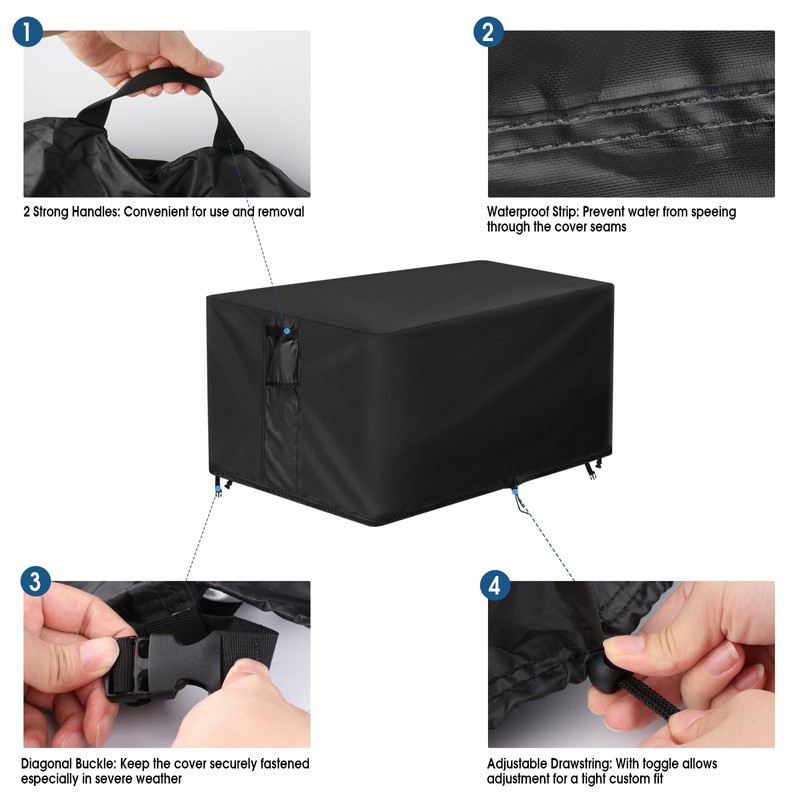 1

2 Strong Handles: Convenient for use and removal

2

Waterproof Strip: Prevent water from speeing through the cover seams

3

Diagonal Buckle: Keep the cover securely fastened especially in severe weather

4

Adjustable Drawstring: With toggle allows adjustment for a tight custom fit