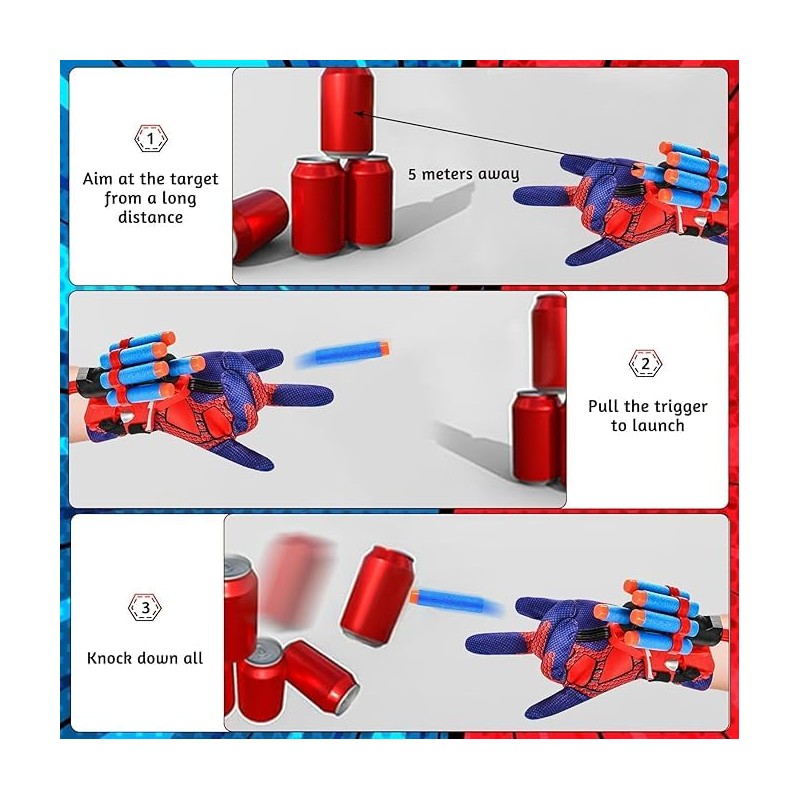 1

Aim at the target from a long distance

5 meters away

2

Pull the trigger to launch

3

Knock down all