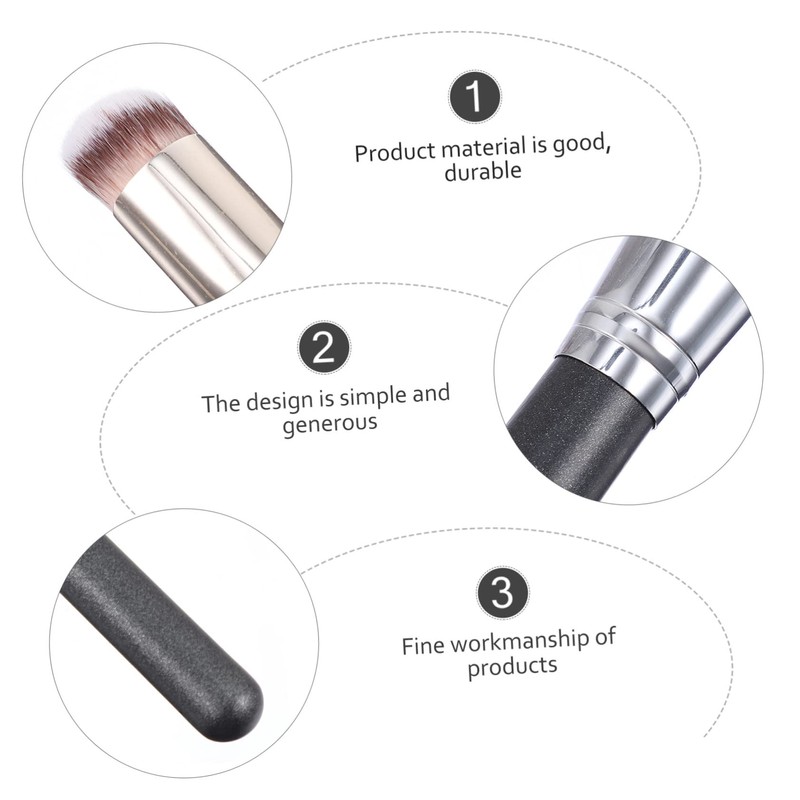 1

Product material is good, durable

2

The design is simple and generous

3

Fine workmanship of products