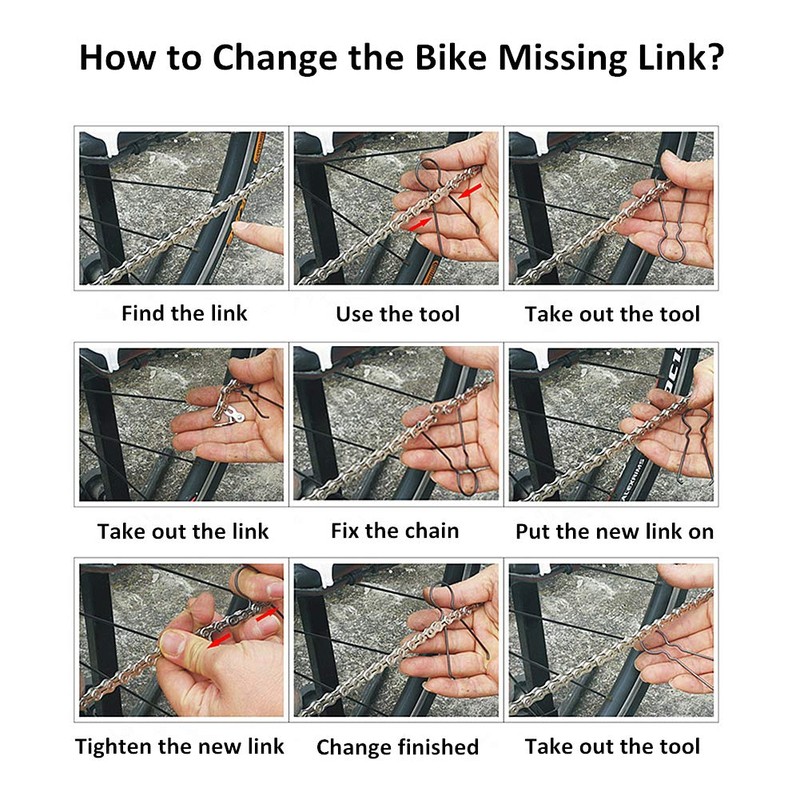 How to Change the Bike Missing Link?

Find the link

Use the tool

Take out the tool

Take out the link

Fix the chain

Put the new link on

Tighten the new link

Change finished

Take out the tool